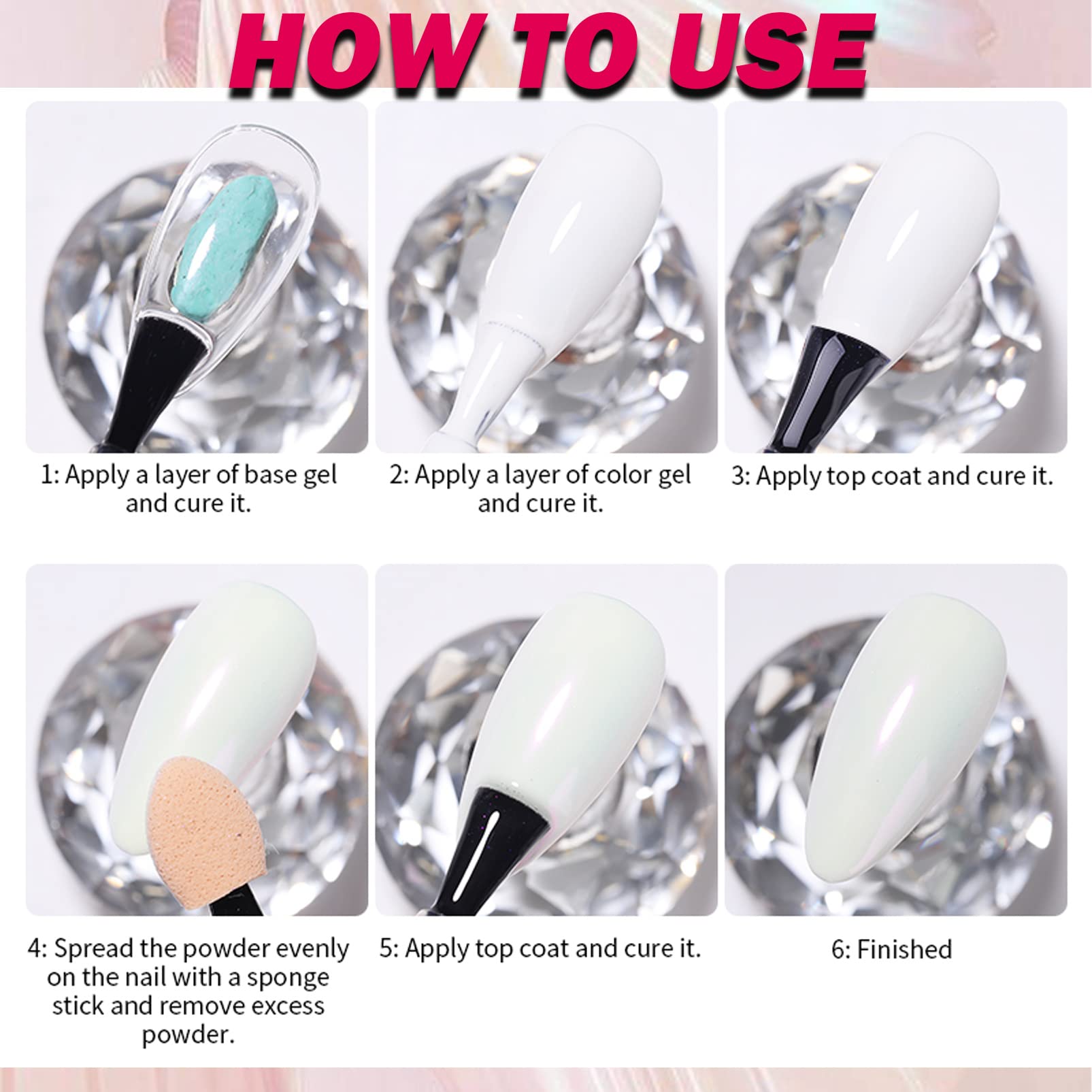 HOW TO USE

1: Apply a layer of base gel and cure it.

2: Apply a layer of color gel and cure it.

3: Apply top coat and cure it.

4: Spread the powder evenly on the nail with a sponge stick and remove excess powder.

5: Apply top coat and cure it.

6: Finished