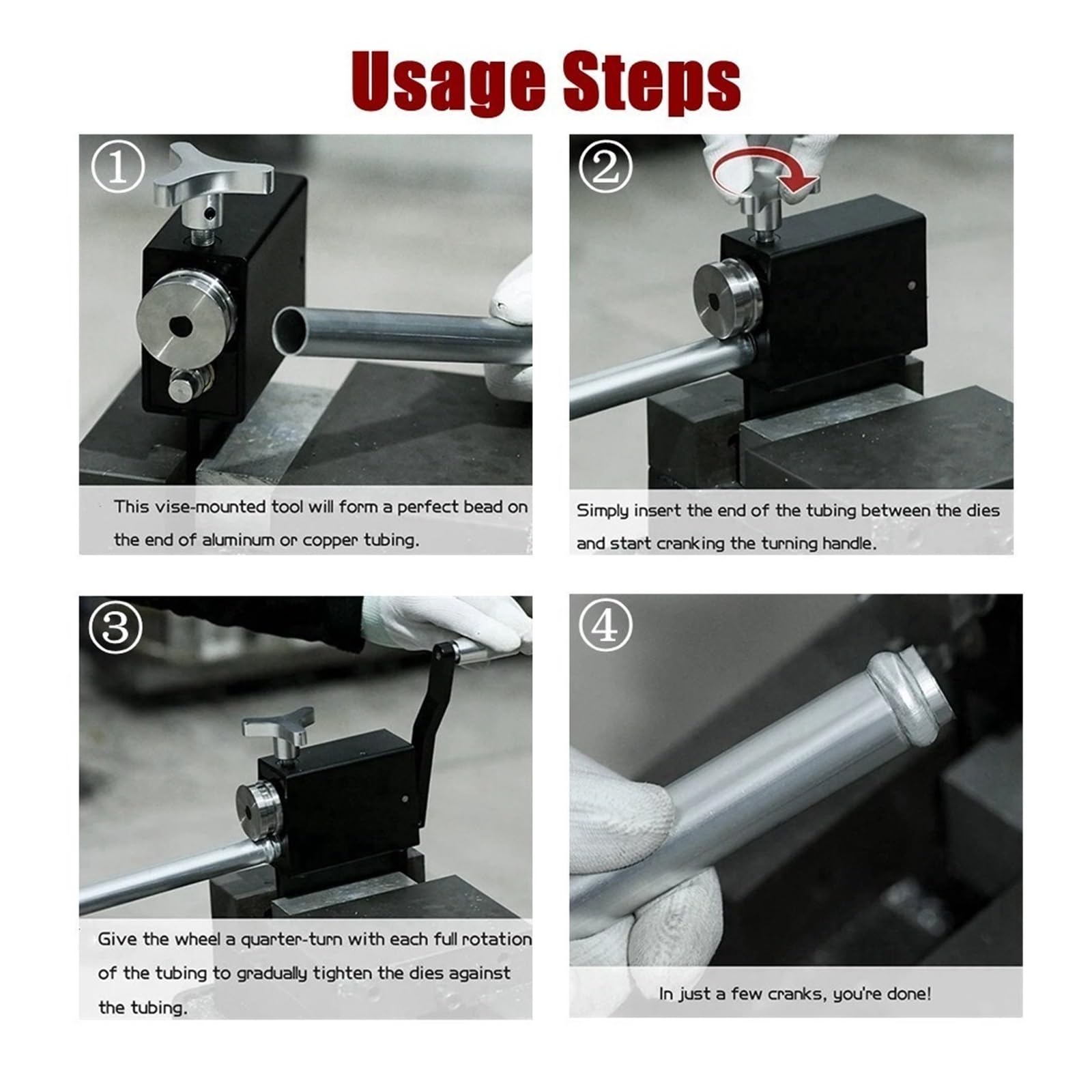 Usage Steps

①

This vise-mounted tool will form a perfect bead on the end of aluminum or copper tubing.

②

Simply insert the end of the tubing between the dies and start cranking the turning handle.

③

Give the wheel a quarter-turn with each full rotation of the tubing to gradually tighten the dies against the tubing.

④

In just a few cranks, you're done!