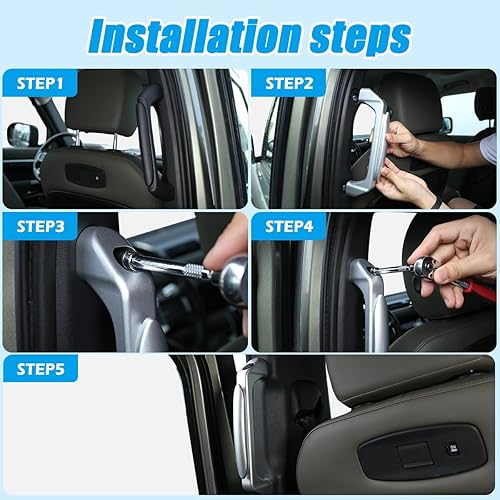 Installation steps

STEP1

STEP2

STEP3

STEP4

STEP5