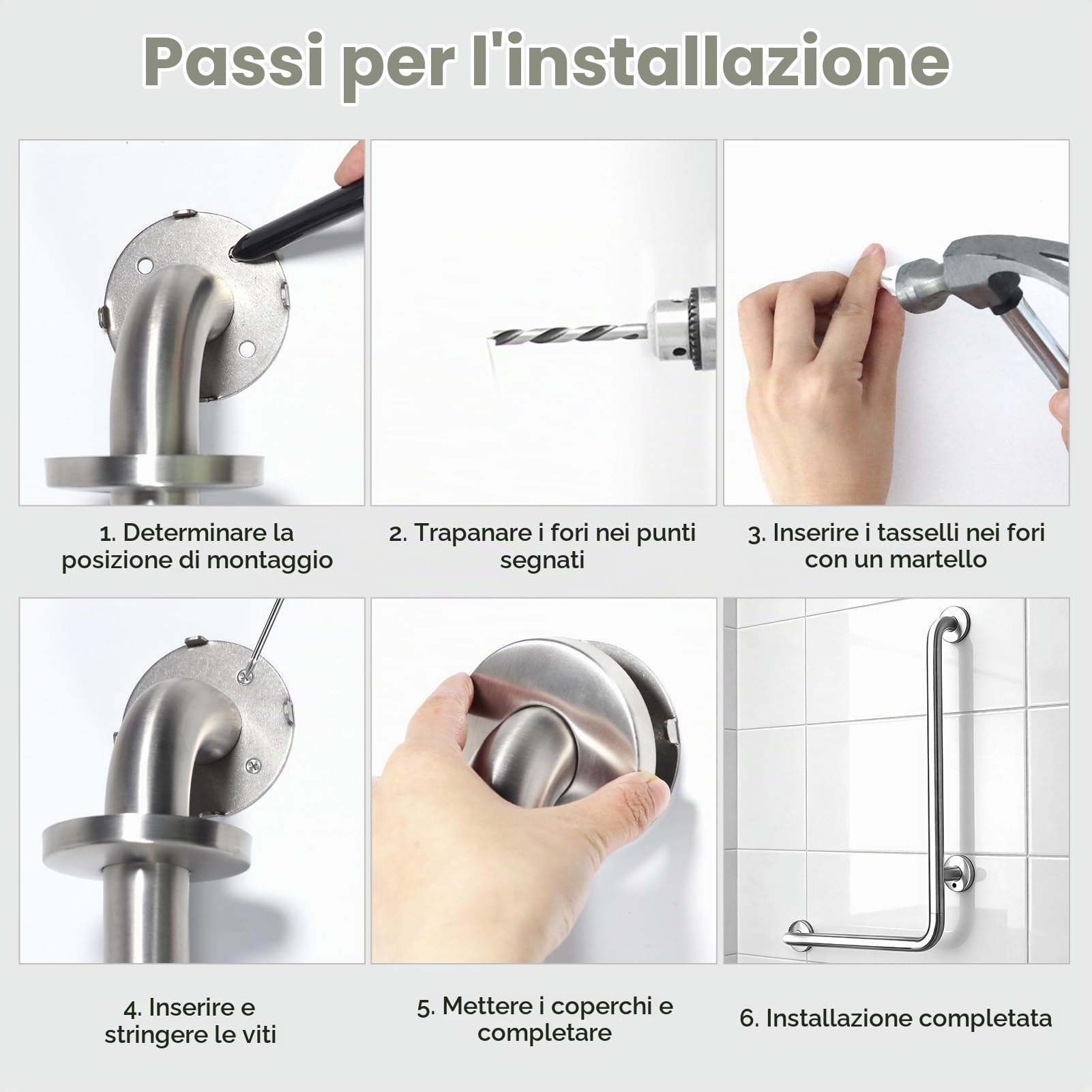 Passi per l'installazione

1. Determinare la posizione di montaggio

2. Trapanare i fori nei punti segnati

3. Inserire i tasselli nei fori con un martello

4. Inserire e stringere le viti

5. Mettere i coperchi e completare

6. Installazione completata