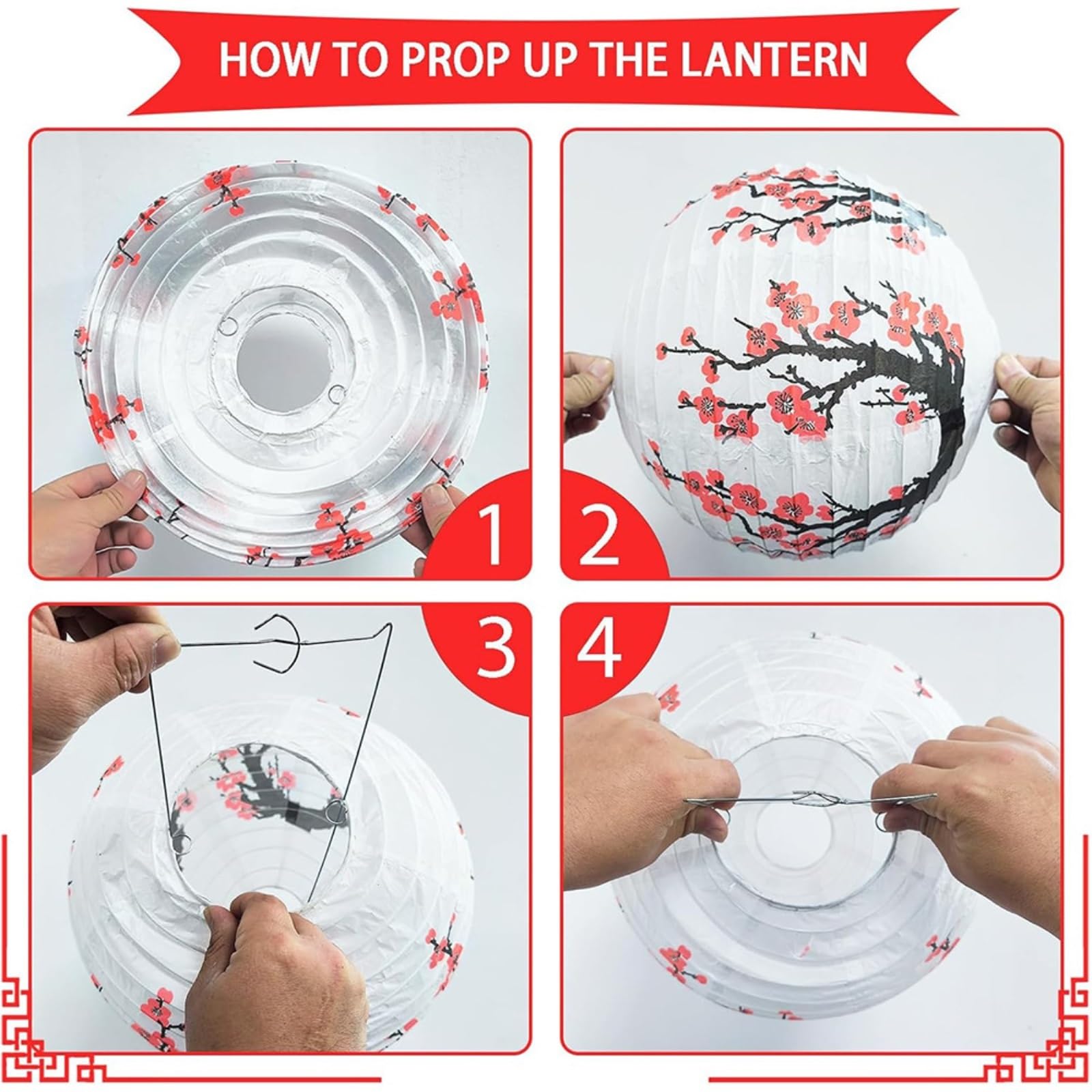 HOW TO PROP UP THE LANTERN

1

2

3

4