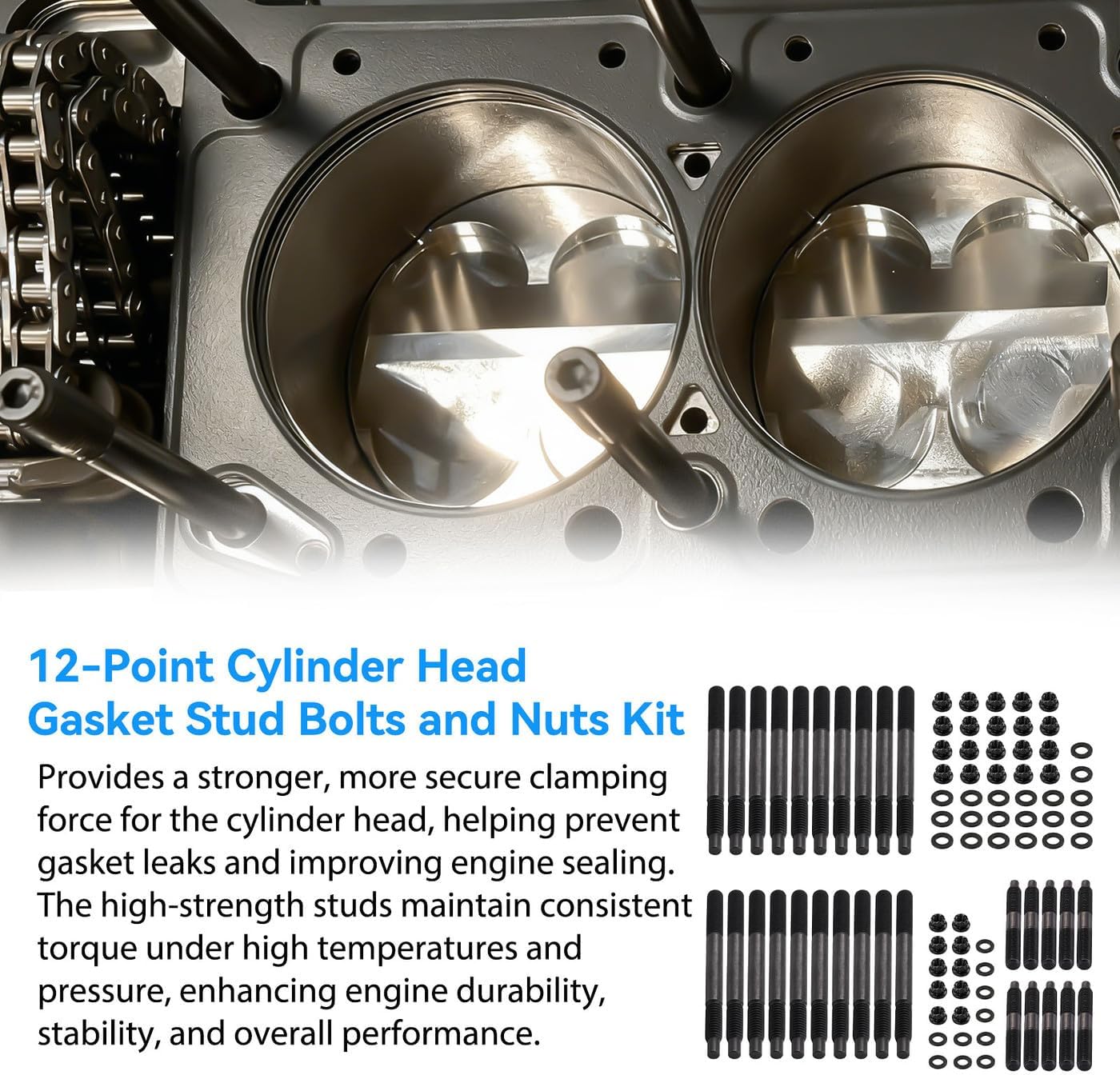 12-Point Cylinder Head Gasket Stud Bolts and Nuts Kit

Provides a stronger, more secure clamping force for the cylinder head, helping prevent gasket leaks and improving engine sealing. The high-strength studs maintain consistent torque under high temperatures and pressure, enhancing engine durability, stability, and overall performance.