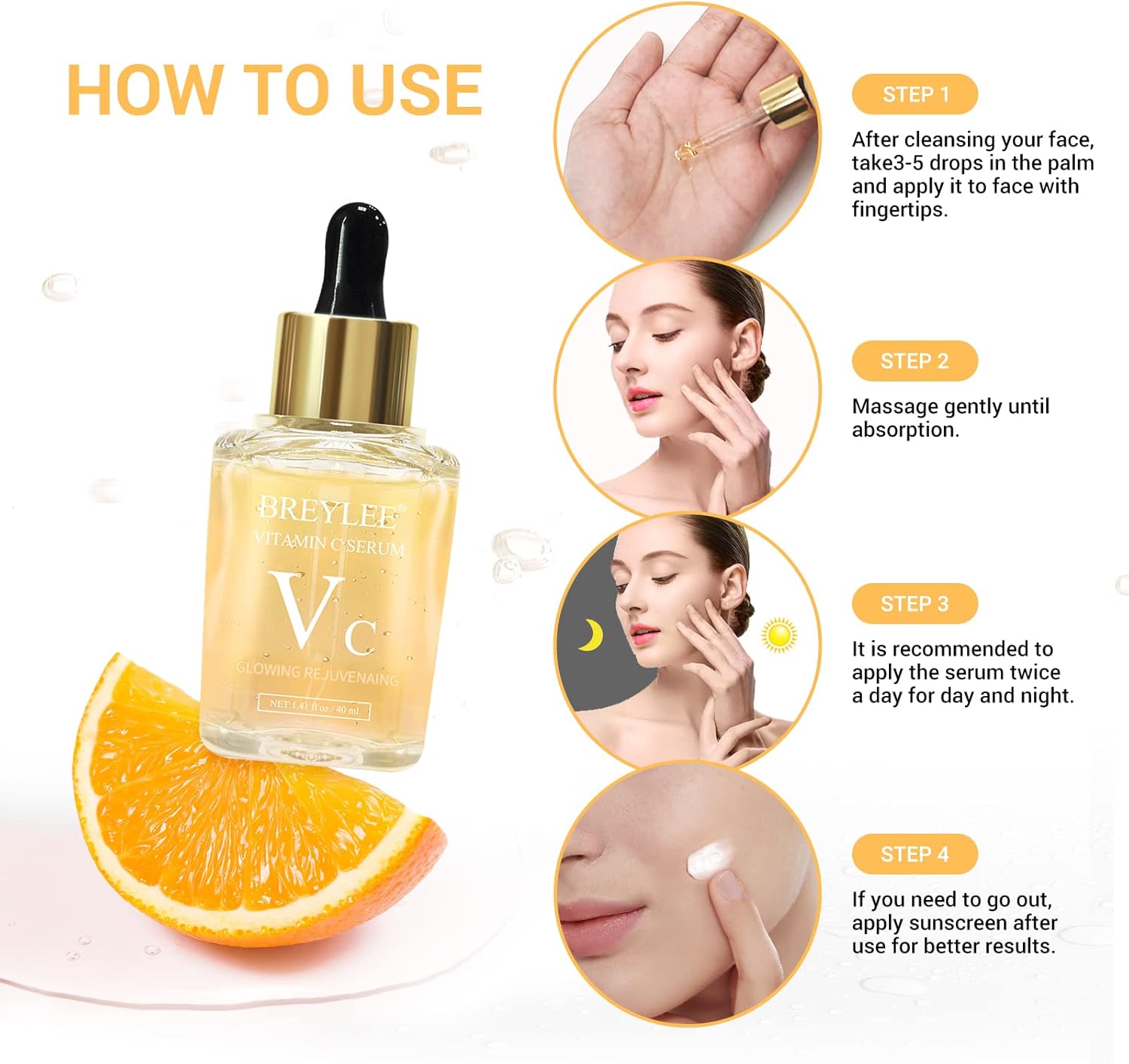 HOW TO USE

BREYLEE®
VITAMIN C SERUM
Vc
GLOWING REJUVENAING
NET:1.41 fl oz / 40 ml

STEP 1
After cleansing your face, take3-5 drops in the palm and apply it to face with fingertips.

STEP 2
Massage gently until absorption.

STEP 3
It is recommended to apply the serum twice a day for day and night.

STEP 4
If you need to go out, apply sunscreen after use for better results.