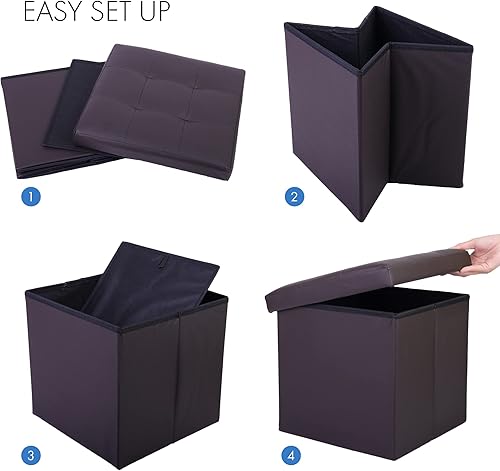 EASY SET UP

1

2

3

4