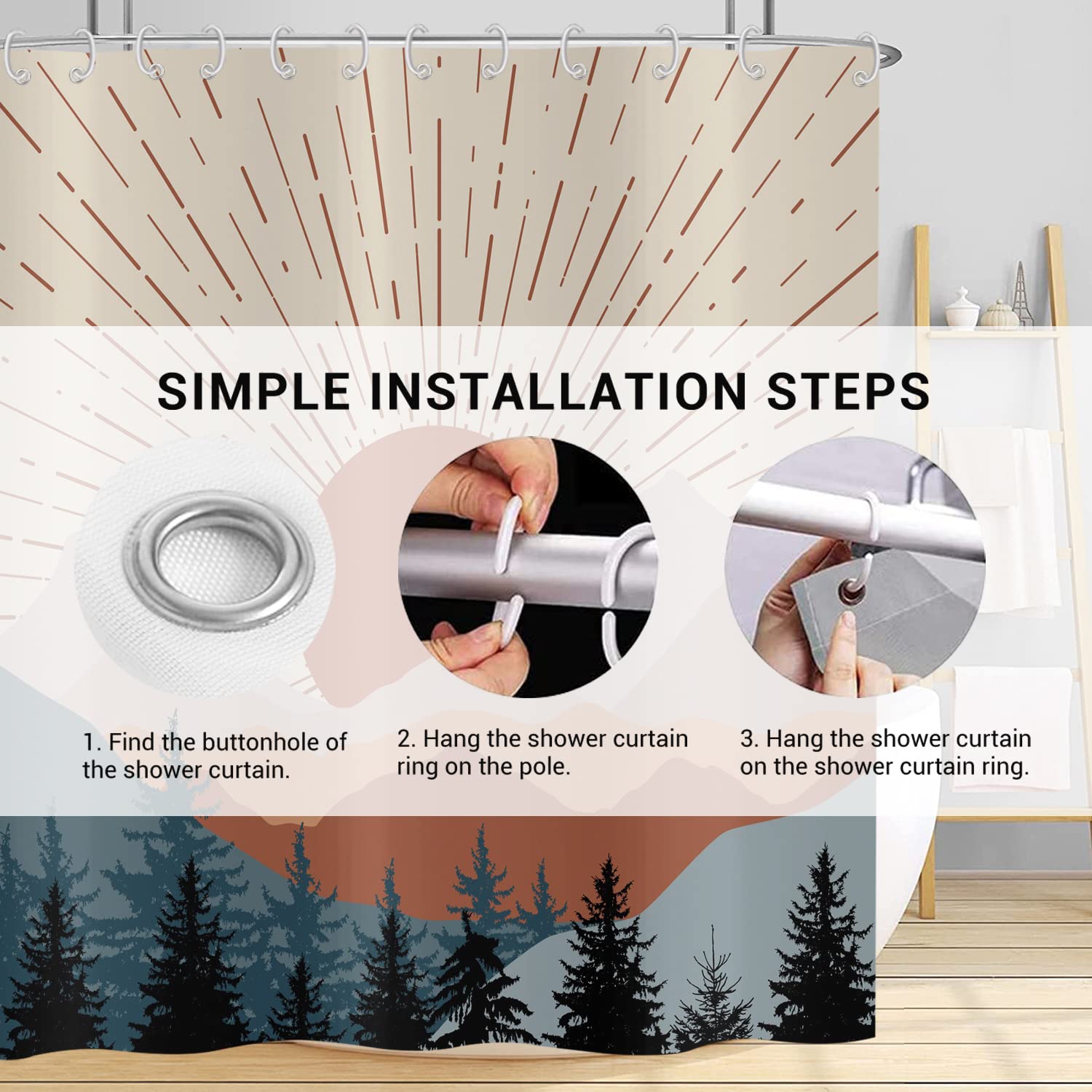 SIMPLE INSTALLATION STEPS

1. Find the buttonhole of the shower curtain.

2. Hang the shower curtain ring on the pole.

3. Hang the shower curtain on the shower curtain ring.