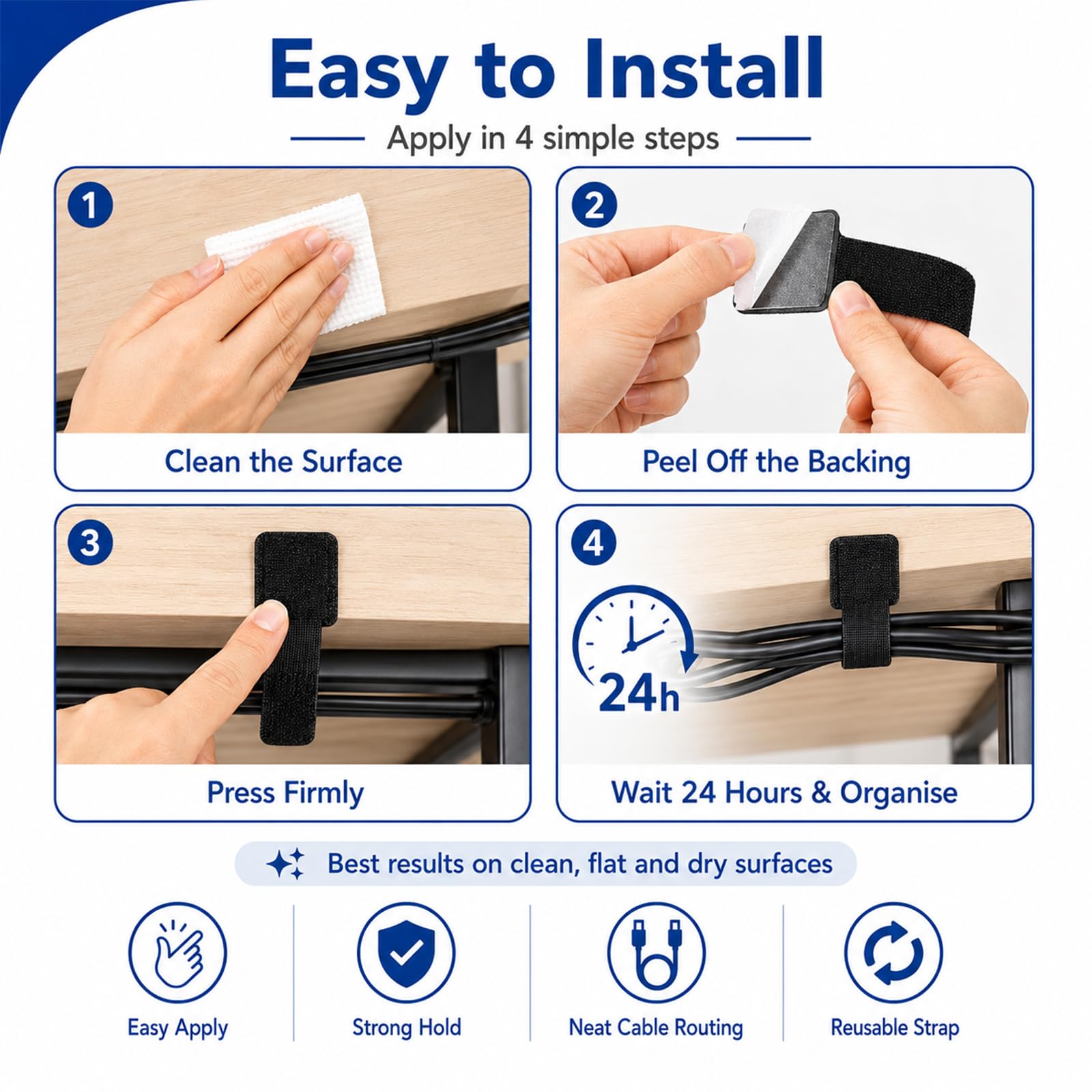 Easy to Install

Apply in 4 simple steps

1

Clean the Surface

2

Peel Off the Backing

3

Press Firmly

4

24h

Wait 24 Hours & Organise

Best results on clean, flat and dry surfaces

Easy Apply

Strong Hold

Neat Cable Routing

Reusable Strap