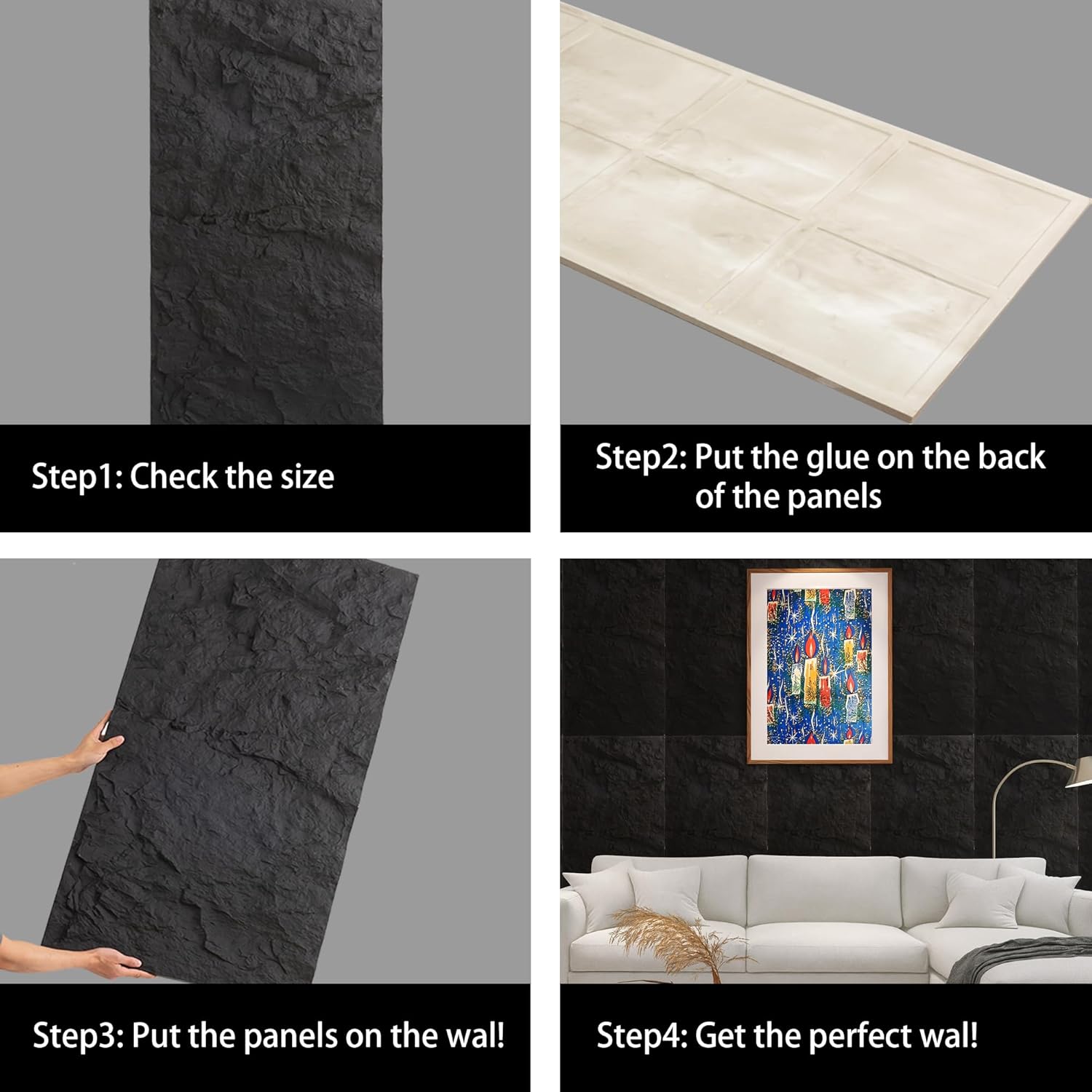 Step1: Check the size

Step2: Put the glue on the back of the panels

Step3: Put the panels on the wal!

Step4: Get the perfect wal!