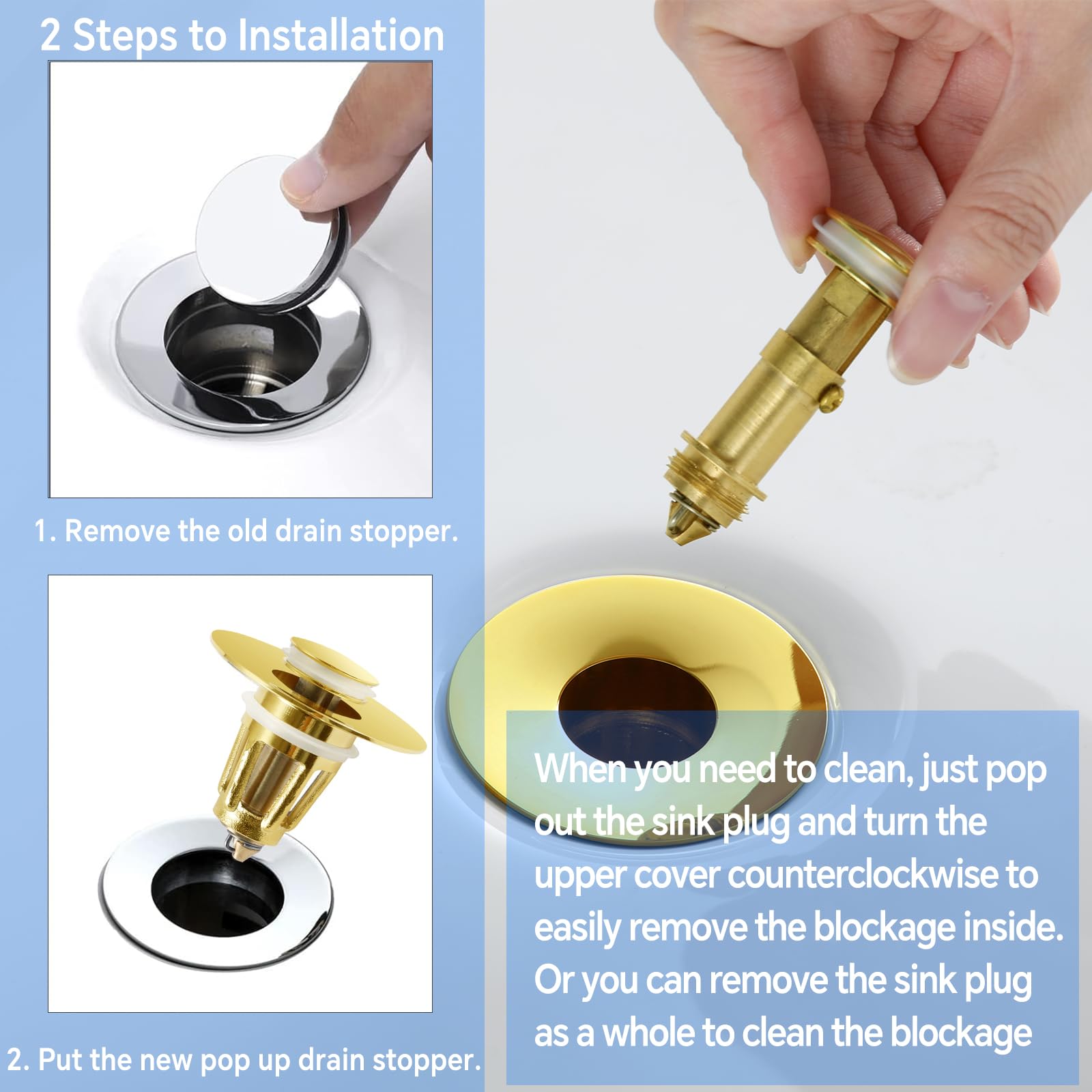 2 Steps to Installation

1. Remove the old drain stopper.

2. Put the new pop up drain stopper.

When you need to clean, just pop out the sink plug and turn the upper cover counterclockwise to easily remove the blockage inside. Or you can remove the sink plug as a whole to clean the blockage