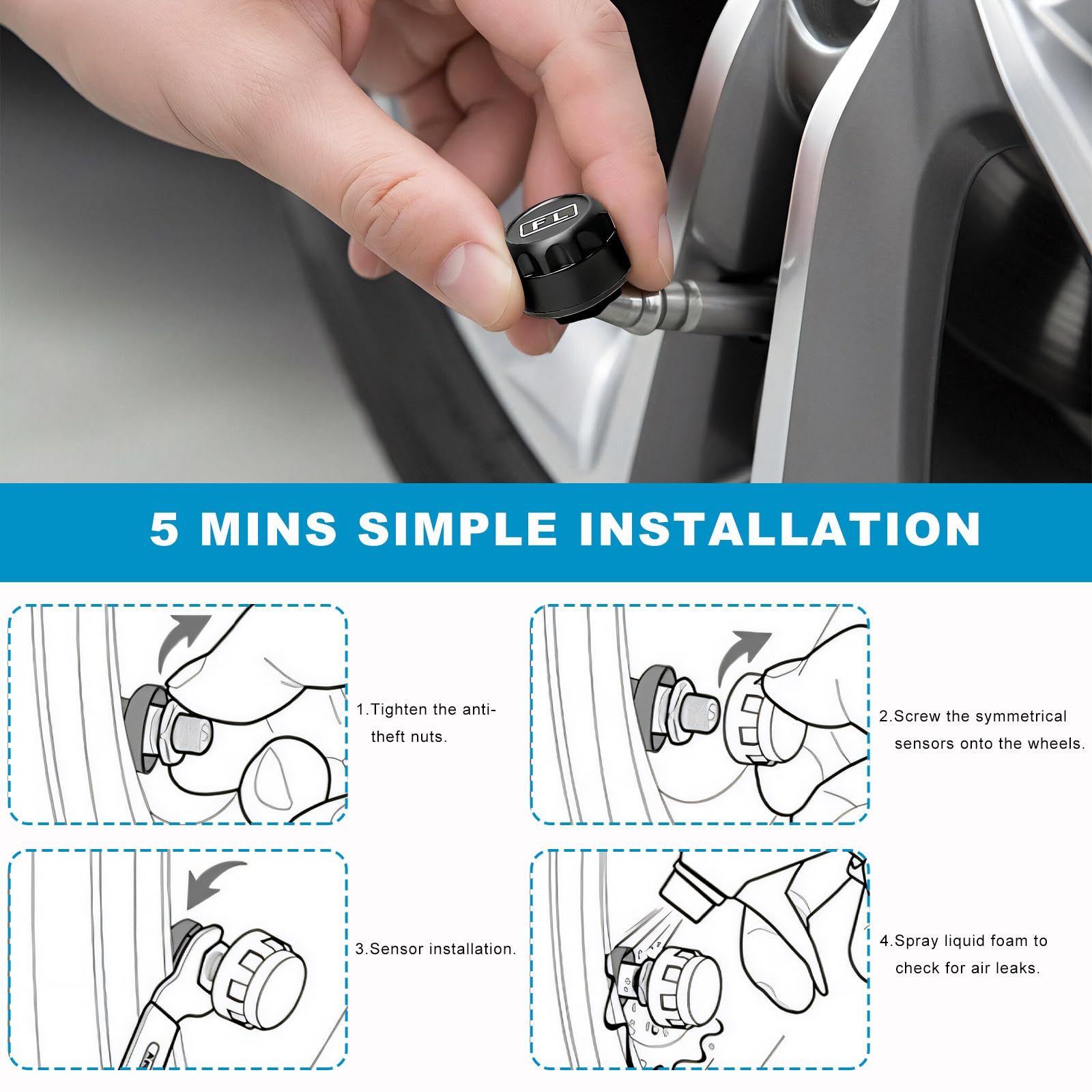 FL

5 MINS SIMPLE INSTALLATION

1.Tighten the anti-theft nuts.

2.Screw the symmetrical sensors onto the wheels.

3.Sensor installation.

4.Spray liquid foam to check for air leaks.