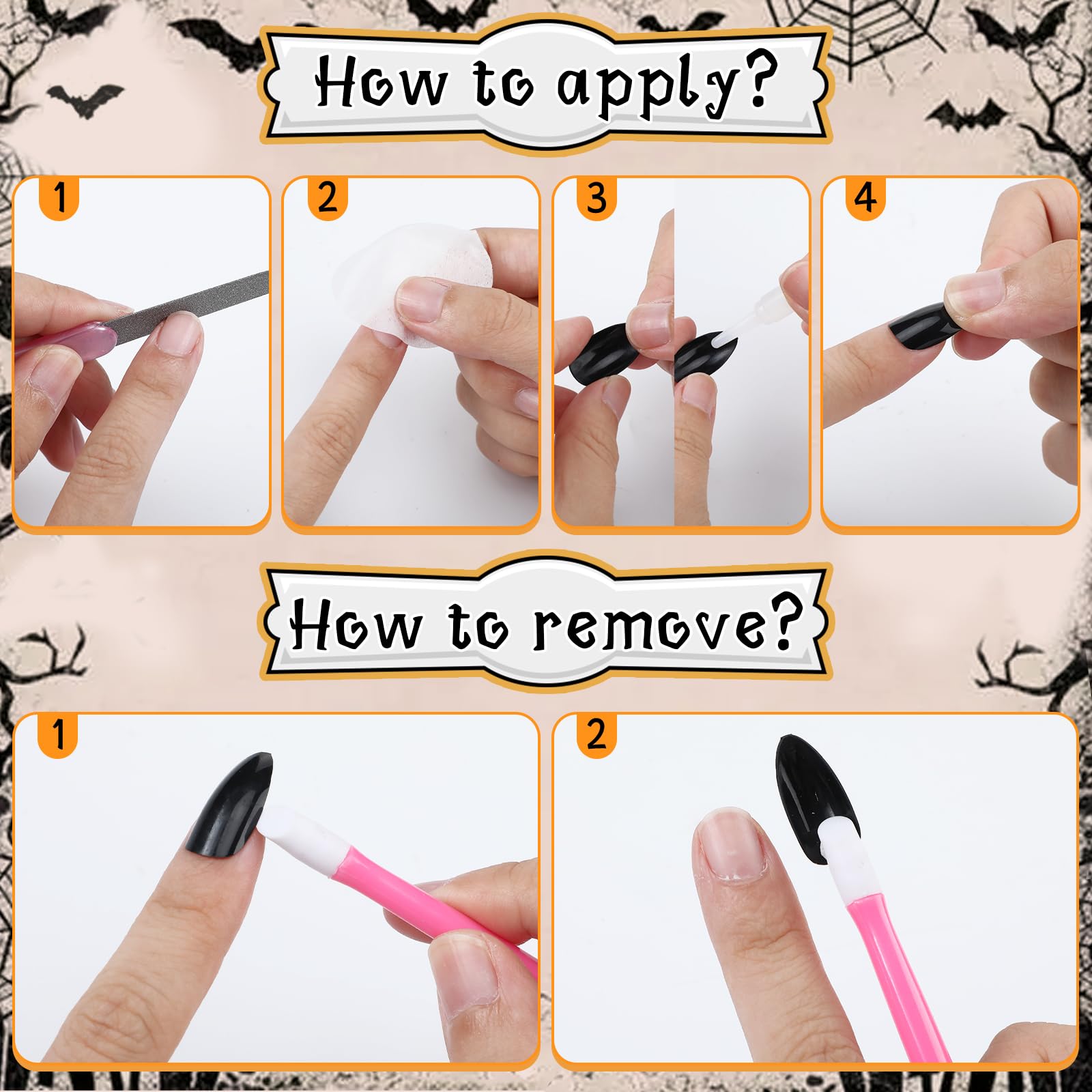 How to apply?

1

2

3

4

How to remove?

1

2