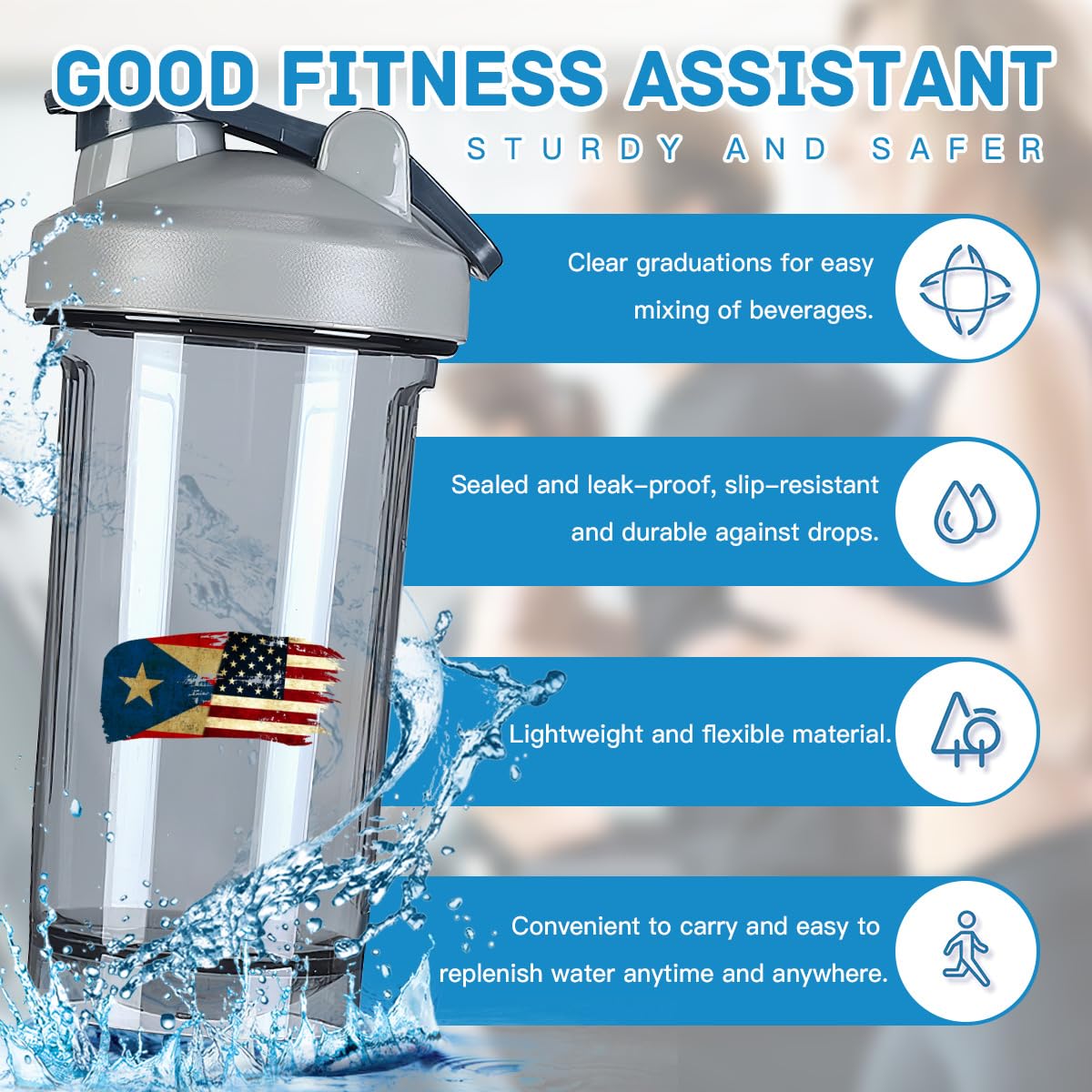 GOOD FITNESS ASSISTANT

STURDY AND SAFER

Clear graduations for easy mixing of beverages.

Sealed and leak-proof, slip-resistant and durable against drops.

Lightweight and flexible material.

Convenient to carry and easy to replenish water anytime and anywhere.