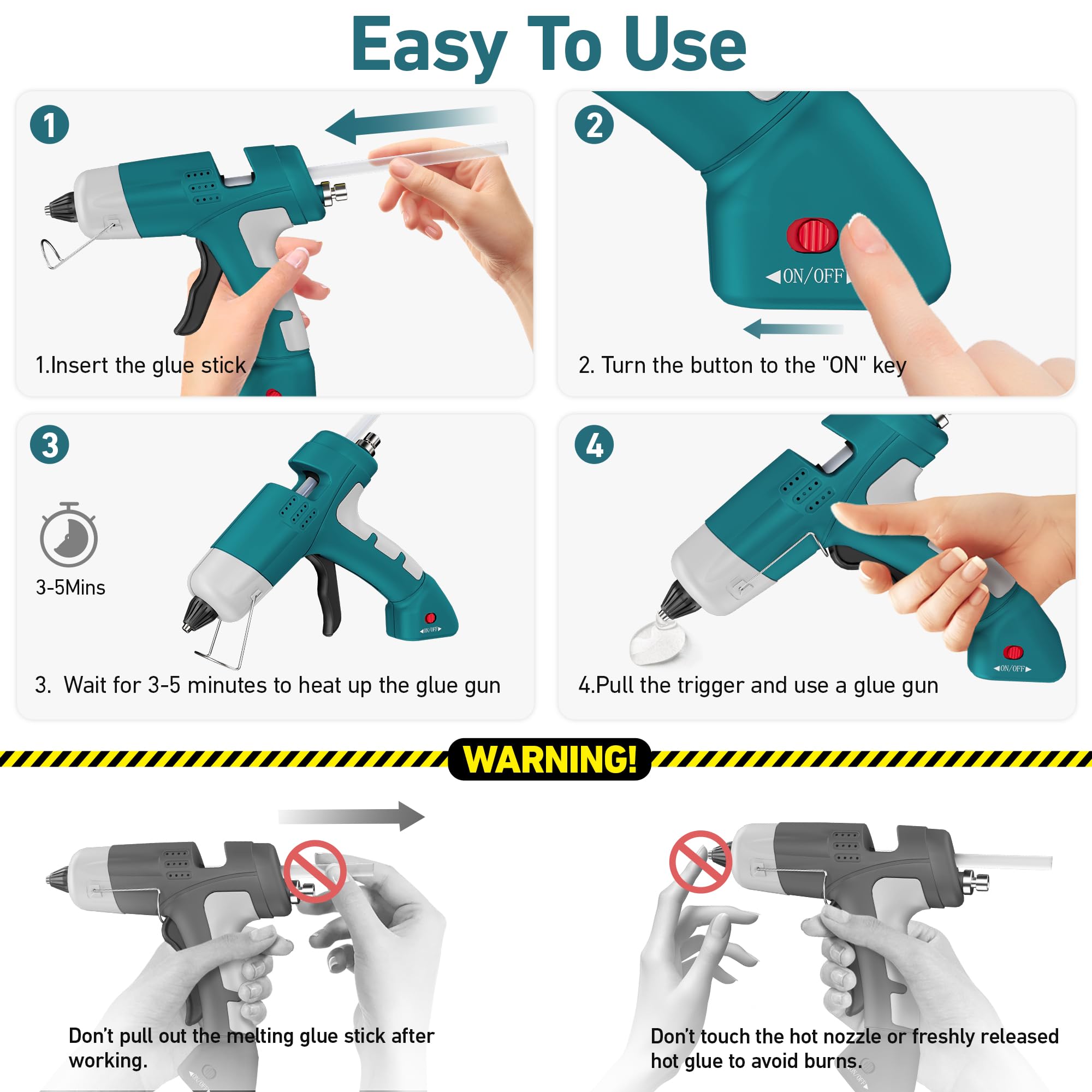 Easy To Use

1

1.Insert the glue stick

2

ON/OFF

2. Turn the button to the "ON" key

3

3-5Mins

ON/OFF

3. Wait for 3-5 minutes to heat up the glue gun

4

ON/OFF

4.Pull the trigger and use a glue gun

WARNING!

Don't pull out the melting glue stick after working.

Don't touch the hot nozzle or freshly released hot glue to avoid burns.