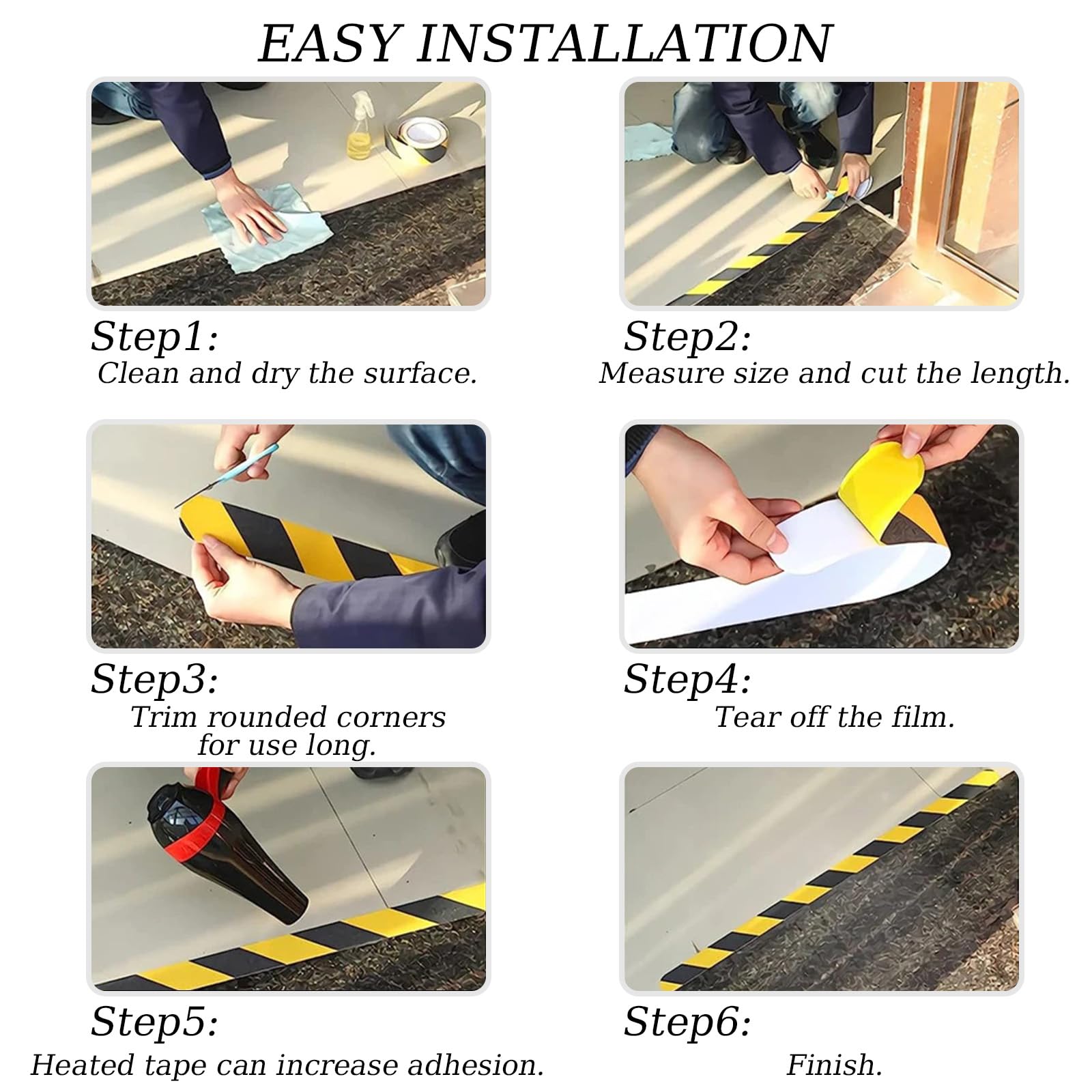 EASY INSTALLATION

Step1:
Clean and dry the surface.

Step2:
Measure size and cut the length.

Step3:
Trim rounded corners for use long.

Step4:
Tear off the film.

Step5:
Heated tape can increase adhesion.

Step6:
Finish.