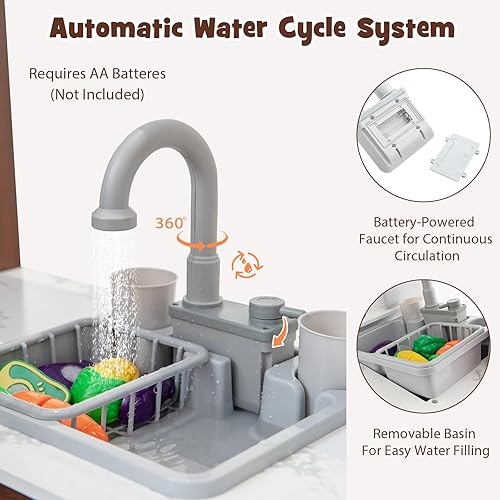 Automatic Water Cycle System

Requires AA Batteres (Not Included)

360°

Battery-Powered Faucet for Continuous Circulation

Removable Basin For Easy Water Filling