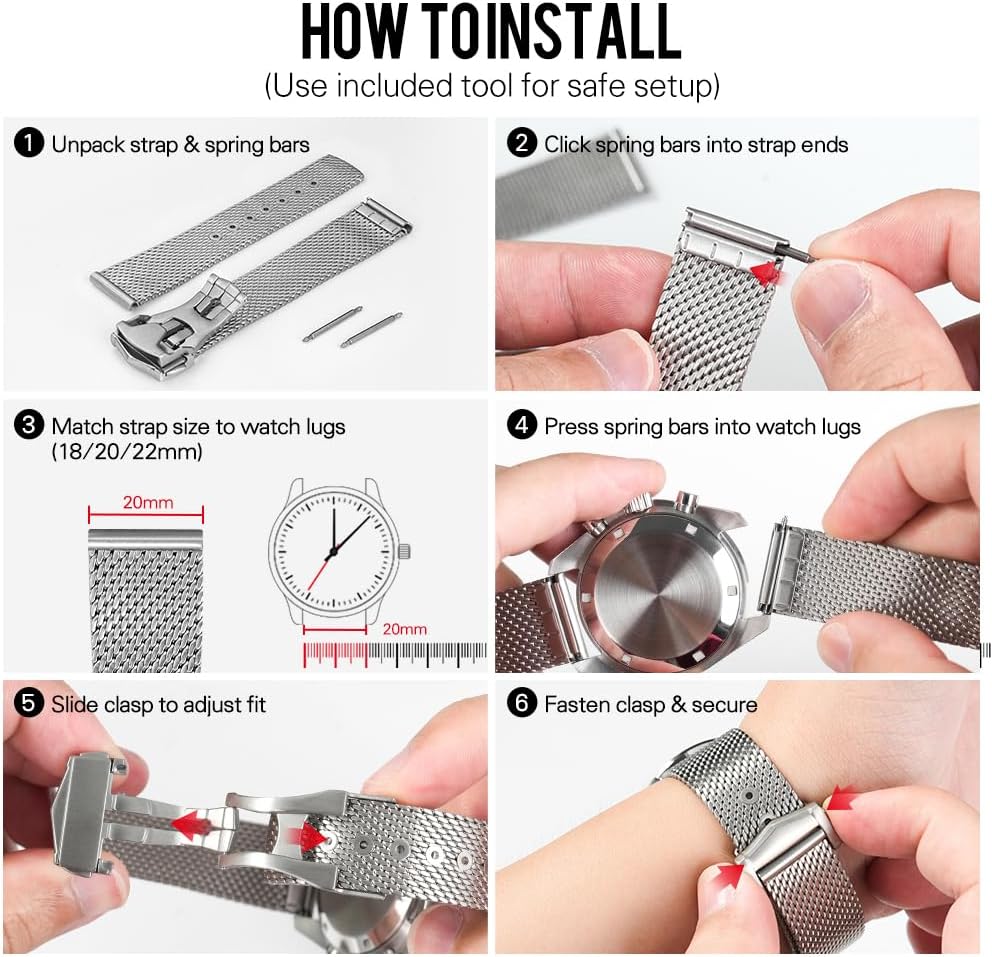 HOW TOINSTALL
(Use included tool for safe setup)

1 Unpack strap & spring bars

2 Click spring bars into strap ends

3 Match strap size to watch lugs (18/20/22mm)

20mm

20mm

4 Press spring bars into watch lugs

5 Slide clasp to adjust fit

6 Fasten clasp & secure