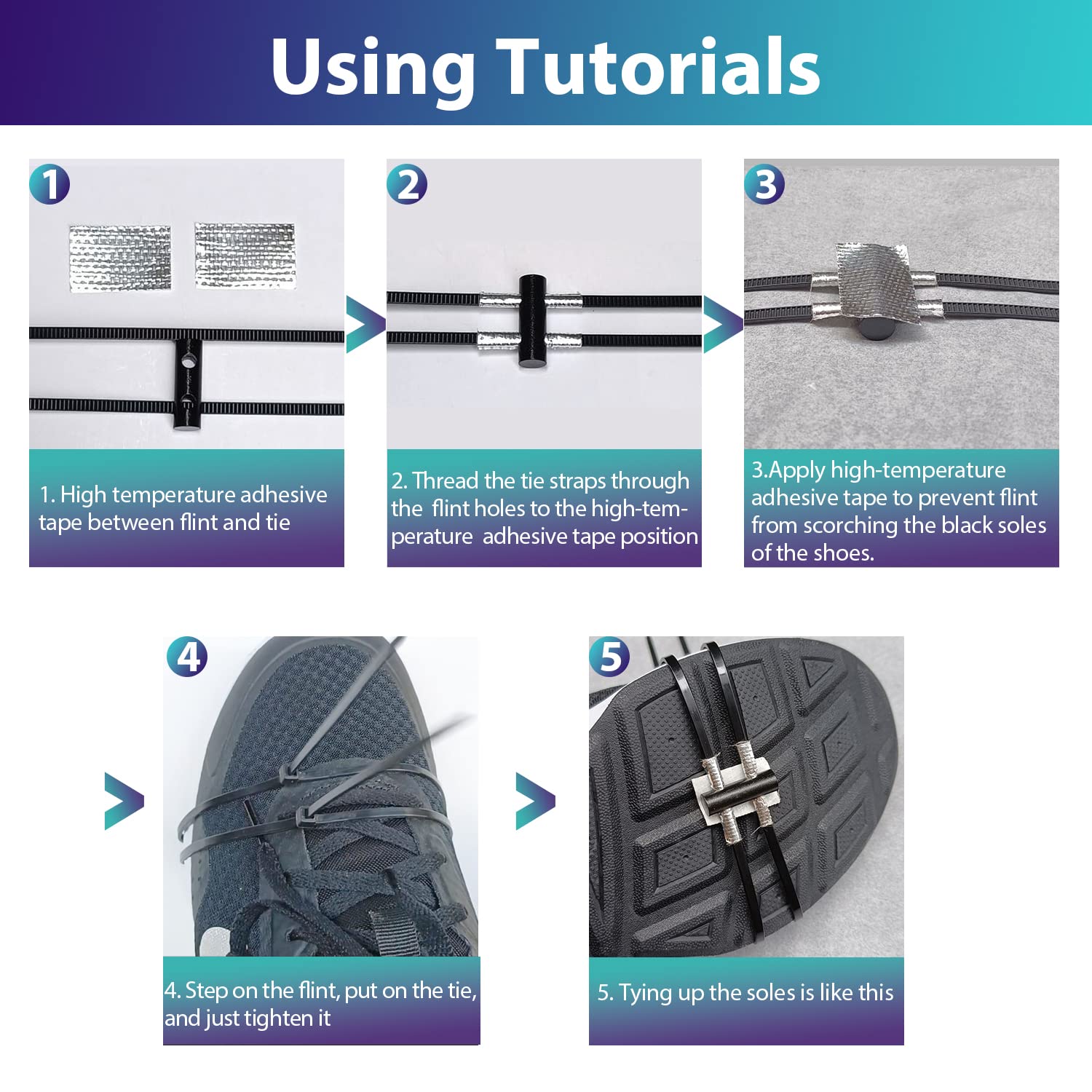 Using Tutorials

1

1. High temperature adhesive tape between flint and tie

2

2. Thread the tie straps through the flint holes to the high-temperature adhesive tape position

3

3.Apply high-temperature adhesive tape to prevent flint from scorching the black soles of the shoes.

4

4. Step on the flint, put on the tie, and just tighten it

5

5. Tying up the soles is like this