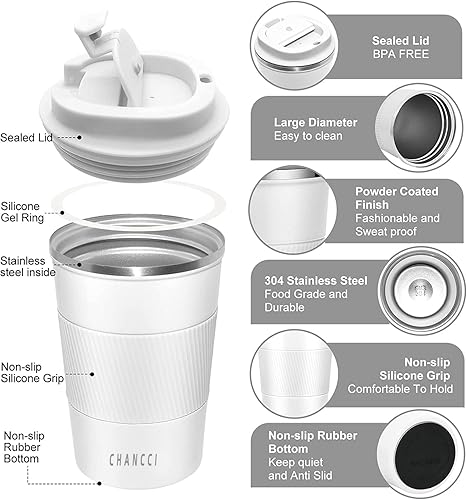 Sealed Lid

Silicone Gel Ring

Stainless steel inside

Non-slip Silicone Grip

Non-slip Rubber Bottom

CHANCCI

Sealed Lid
BPA FREE

Large Diameter
Easy to clean

Powder Coated Finish
Fashionable and Sweat proof

304 Stainless Steel
Food Grade and Durable

Non-slip Silicone Grip
Comfortable To Hold

Non-slip Rubber Bottom
Keep quiet and Anti Slid