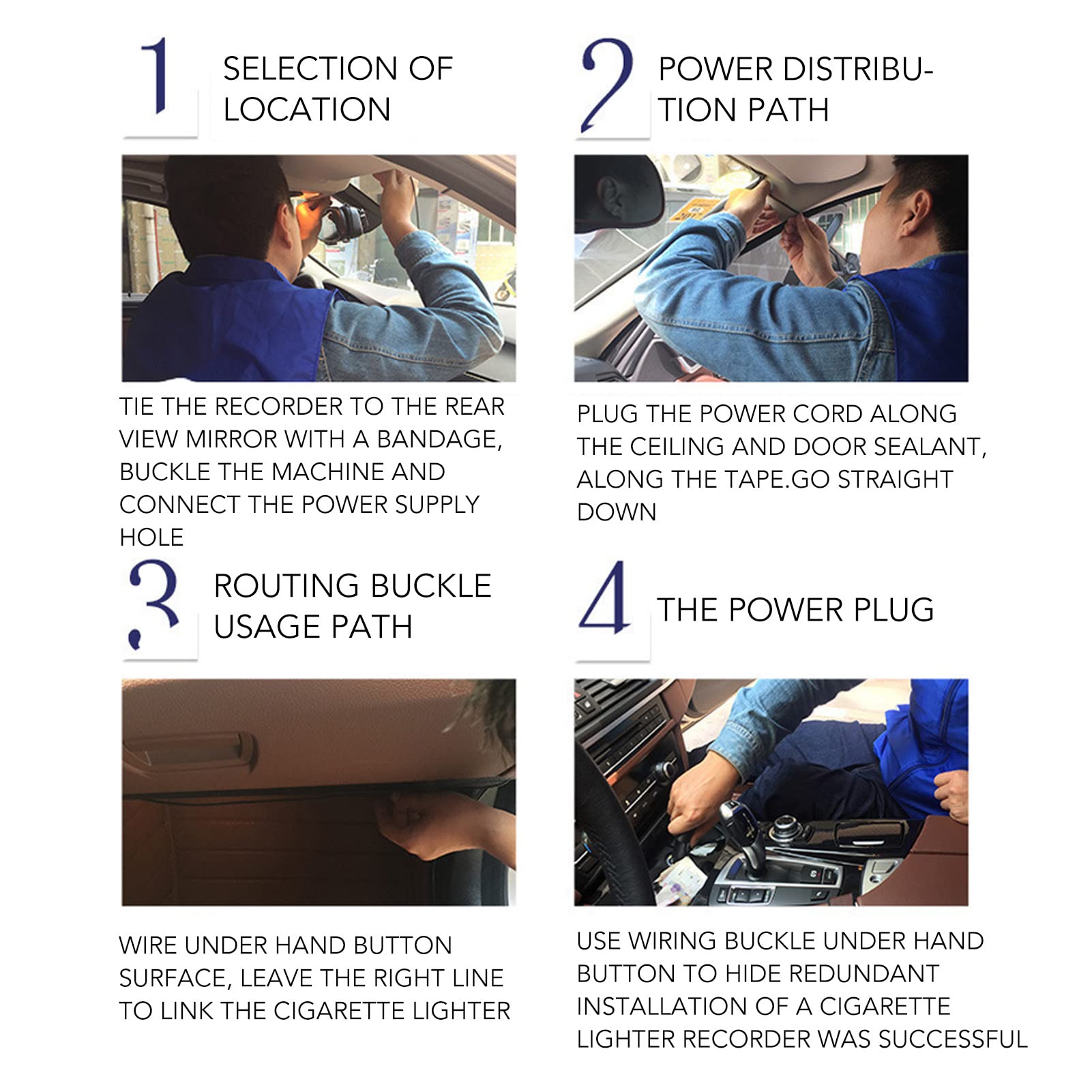 1 SELECTION OF LOCATION

TIE THE RECORDER TO THE REAR VIEW MIRROR WITH A BANDAGE, BUCKLE THE MACHINE AND CONNECT THE POWER SUPPLY HOLE

2 POWER DISTRIBUTION PATH

PLUG THE POWER CORD ALONG THE CEILING AND DOOR SEALANT, ALONG THE TAPE.GO STRAIGHT DOWN

3 ROUTING BUCKLE USAGE PATH

WIRE UNDER HAND BUTTON SURFACE, LEAVE THE RIGHT LINE TO LINK THE CIGARETTE LIGHTER

4 THE POWER PLUG

USE WIRING BUCKLE UNDER HAND BUTTON TO HIDE REDUNDANT INSTALLATION OF A CIGARETTE LIGHTER RECORDER WAS SUCCESSFUL