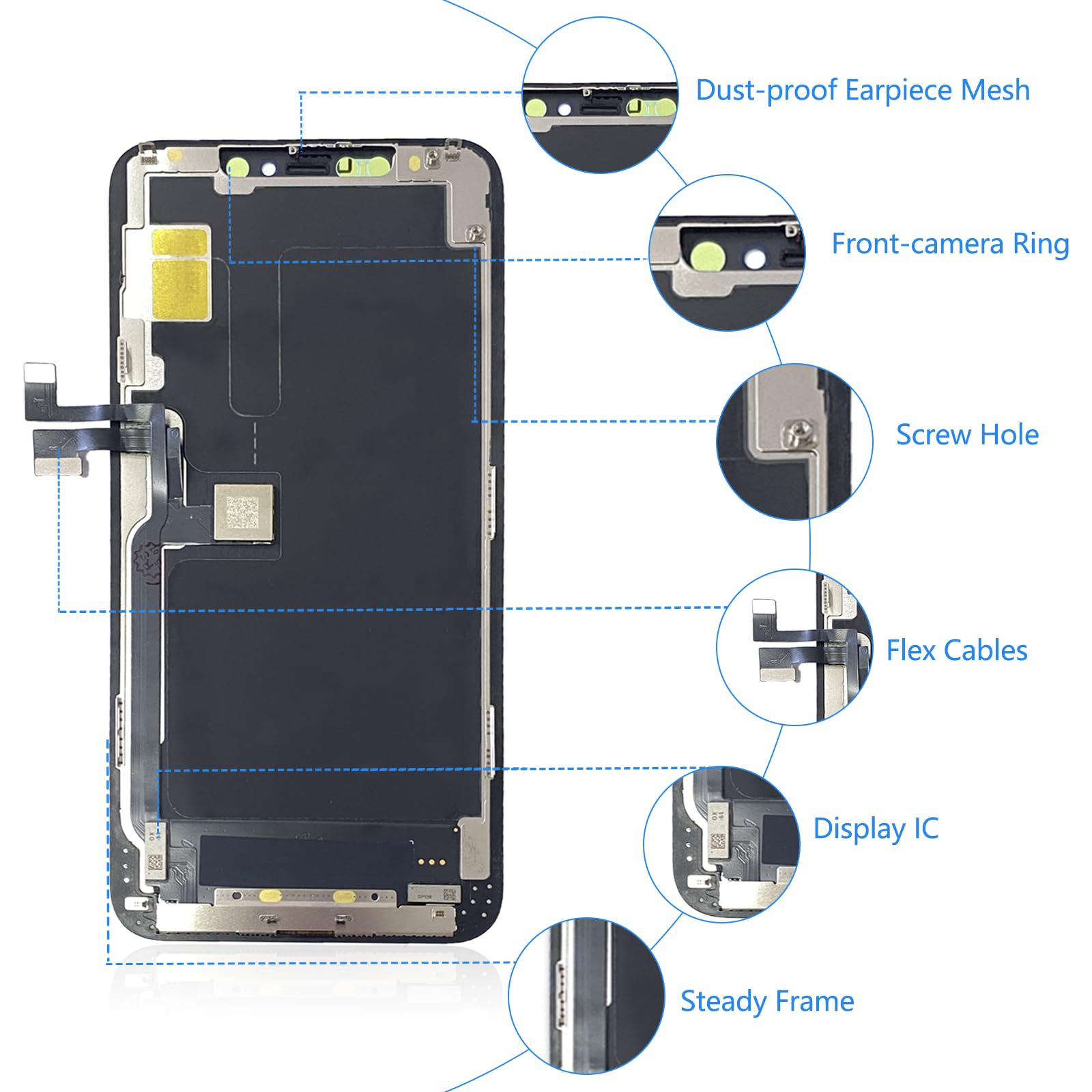 Dust-proof Earpiece Mesh

Front-camera Ring

Screw Hole

Flex Cables

Display IC

Steady Frame