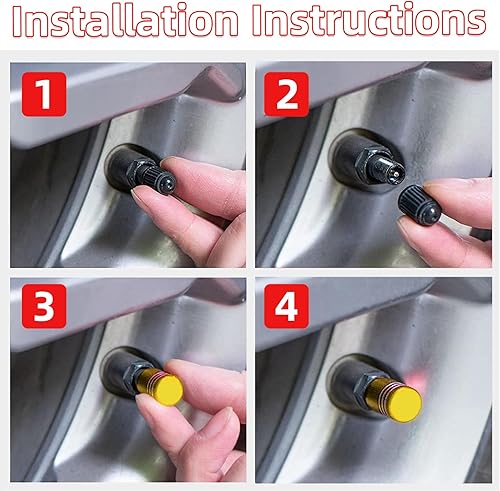 Installation Instructions

1

2

3

4