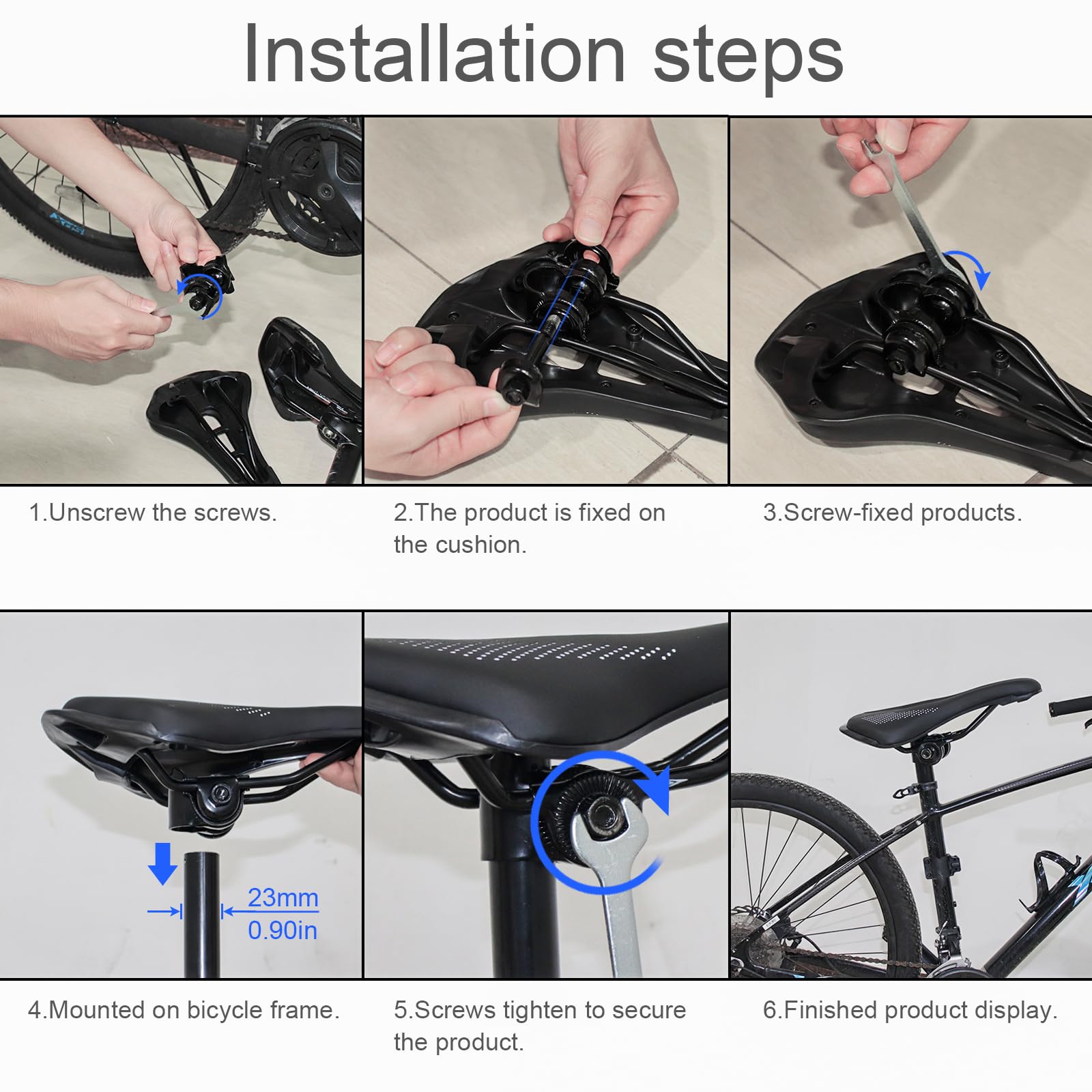 Installation steps

1.Unscrew the screws.

2.The product is fixed on the cushion.

3.Screw-fixed products.

23mm
0.90in

4.Mounted on bicycle frame.

5.Screws tighten to secure the product.

6.Finished product display.