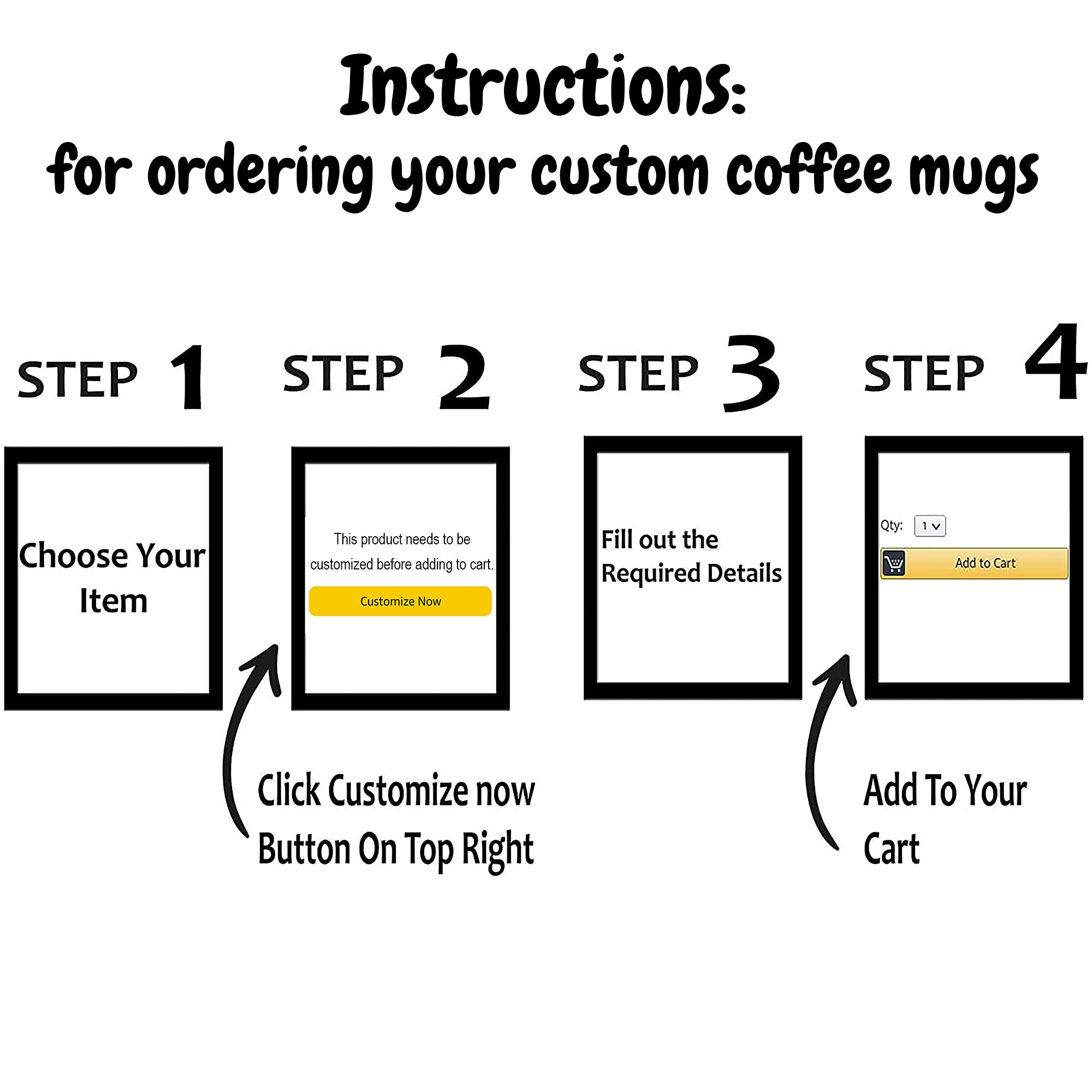 Instructions:
for ordering your custom coffee mugs

STEP 1

Choose Your Item

STEP 2

This product needs to be customized before adding to cart.

Customize Now

Click Customize now Button On Top Right

STEP 3

Fill out the Required Details

STEP 4

Qty: 1

Add to Cart

Add To Your Cart