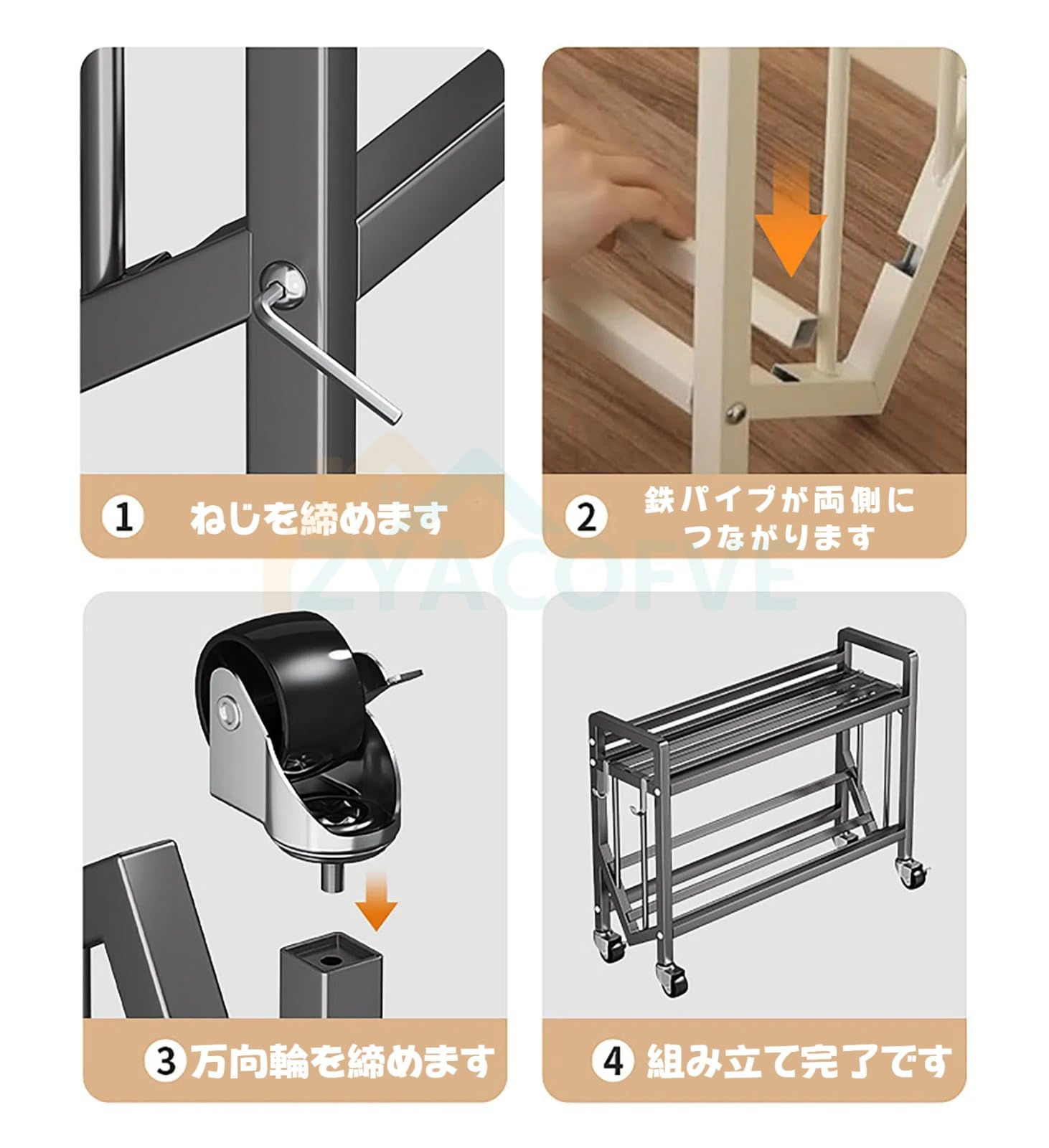 1 ねじを締めます

2 鉄パイプが両側につながります

ZYACOFVE

3 万向輪を締めます

4 組み立て完了です