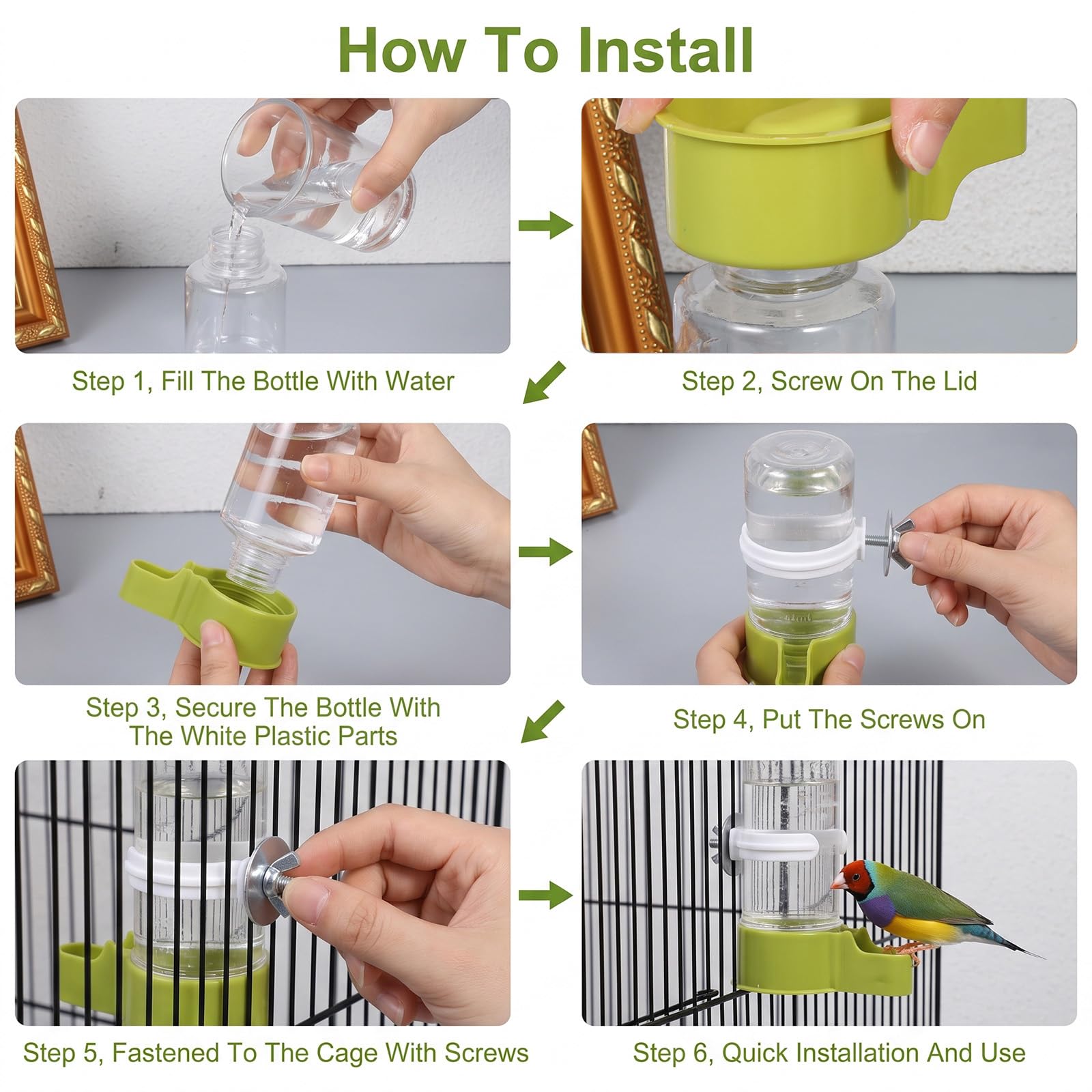 How To Install

Step 1, Fill The Bottle With Water

Step 2, Screw On The Lid

Step 3, Secure The Bottle With The White Plastic Parts

Step 4, Put The Screws On

Step 5, Fastened To The Cage With Screws

Step 6, Quick Installation And Use