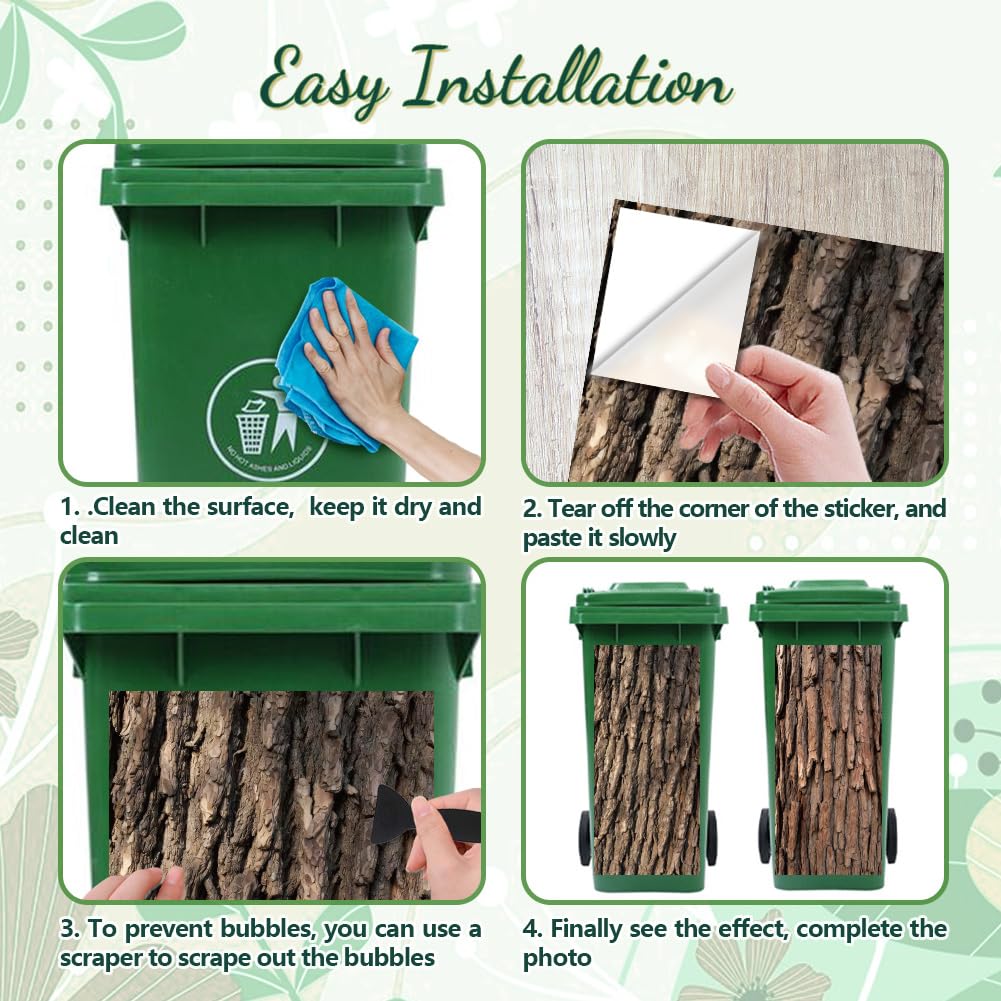 Easy Installation

NO HOT ASHES AND LIQUIDS

1. .Clean the surface, keep it dry and clean

2. Tear off the corner of the sticker, and paste it slowly

3. To prevent bubbles, you can use a scraper to scrape out the bubbles

4. Finally see the effect, complete the photo