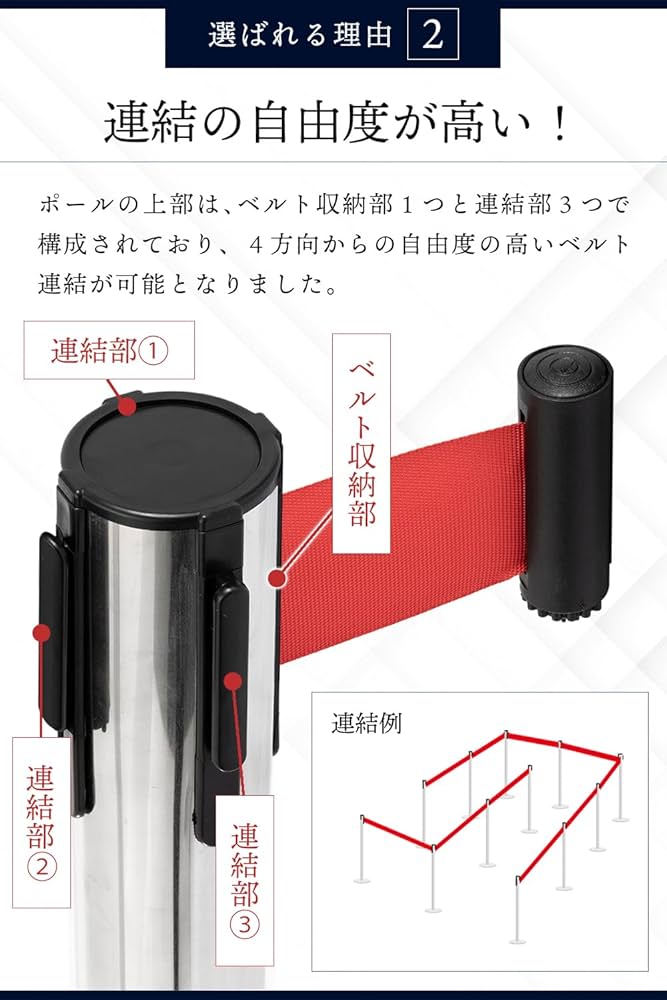 選ばれる理由 2

連結の自由度が高い！

ポールの上部は、ベルト収納部１つと連結部３つで構成されており、４方向からの自由度の高いベルト連結が可能となりました。

連結部①

ベルト収納部

連結部②

連結部③

連結例