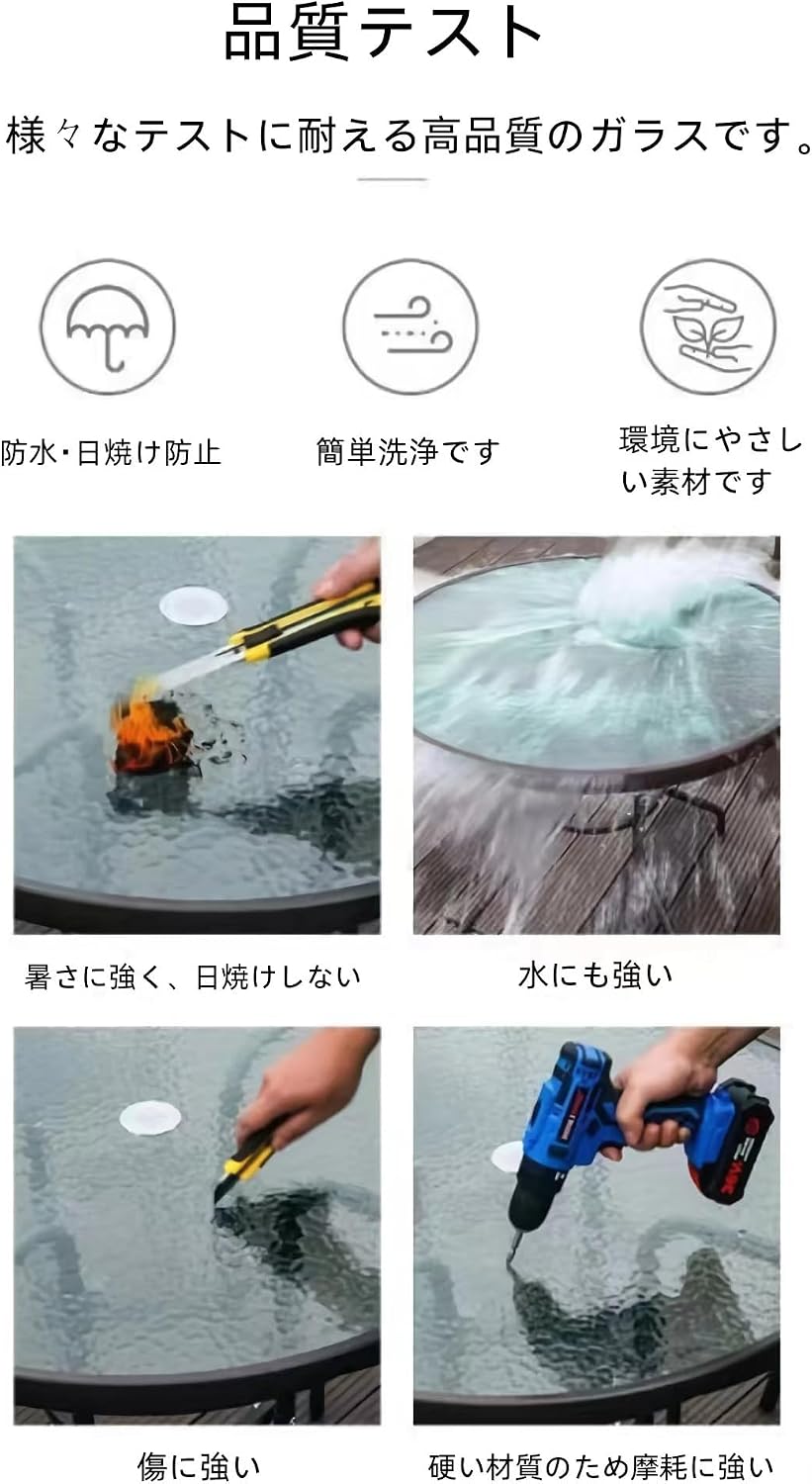 品質テスト

様々なテストに耐える高品質のガラスです。

防水・日焼け防止

簡単洗浄です

環境にやさしい素材です

暑さに強く、日焼けしない

水にも強い

傷に強い

硬い材質のため摩耗に強い