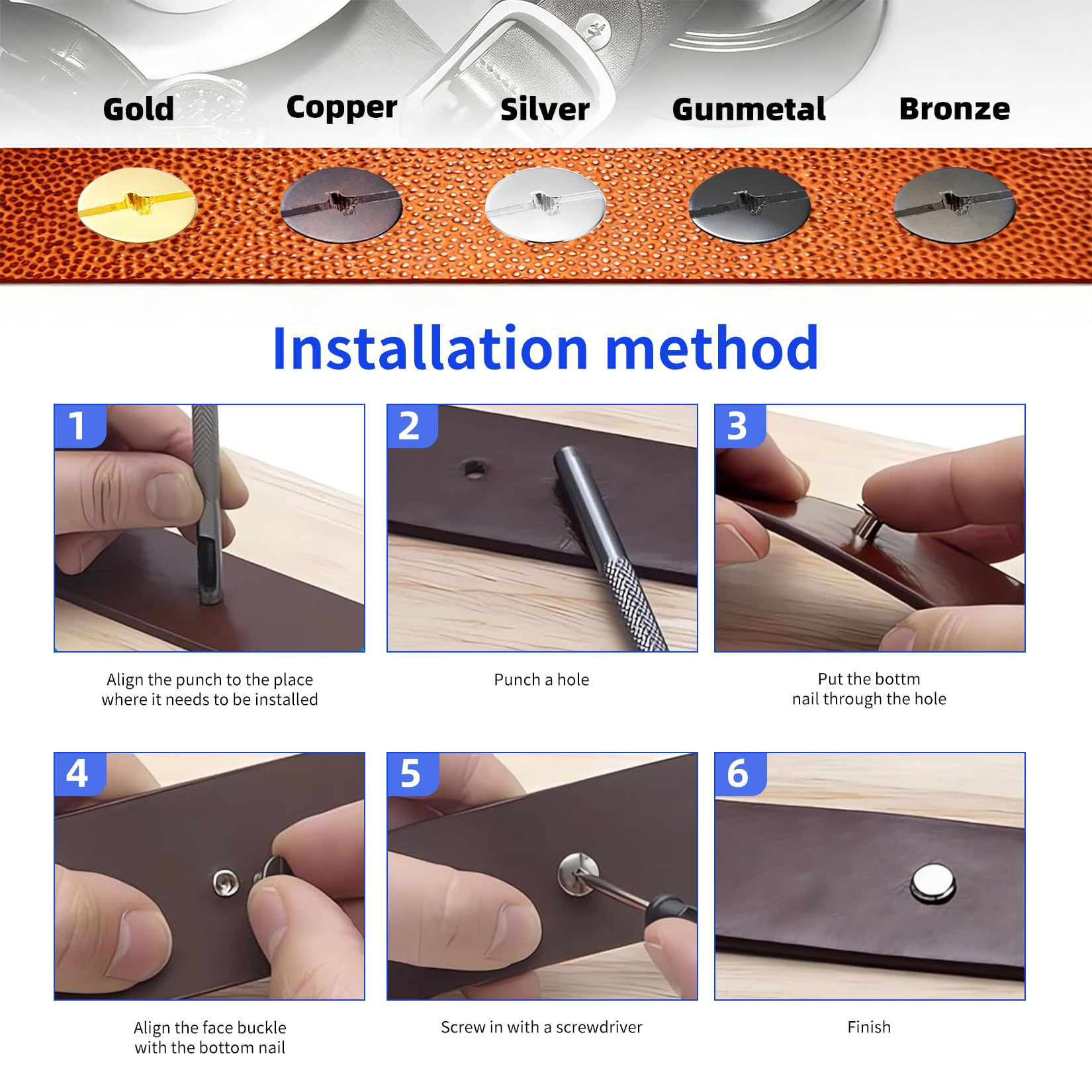 Gold Copper Silver Gunmetal Bronze

Installation method

1

Align the punch to the place where it needs to be installed

2

Punch a hole

3

Put the bottm nail through the hole

4

Align the face buckle with the bottom nail

5

Screw in with a screwdriver

6

Finish