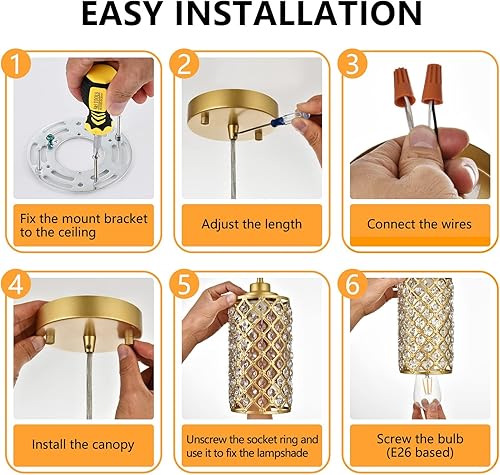 EASY INSTALLATION

1

Fix the mount bracket to the ceiling

2

Adjust the length

3

Connect the wires

4

Install the canopy

5

Unscrew the socket ring and use it to fix the lampshade

6

Screw the bulb (E26 based)