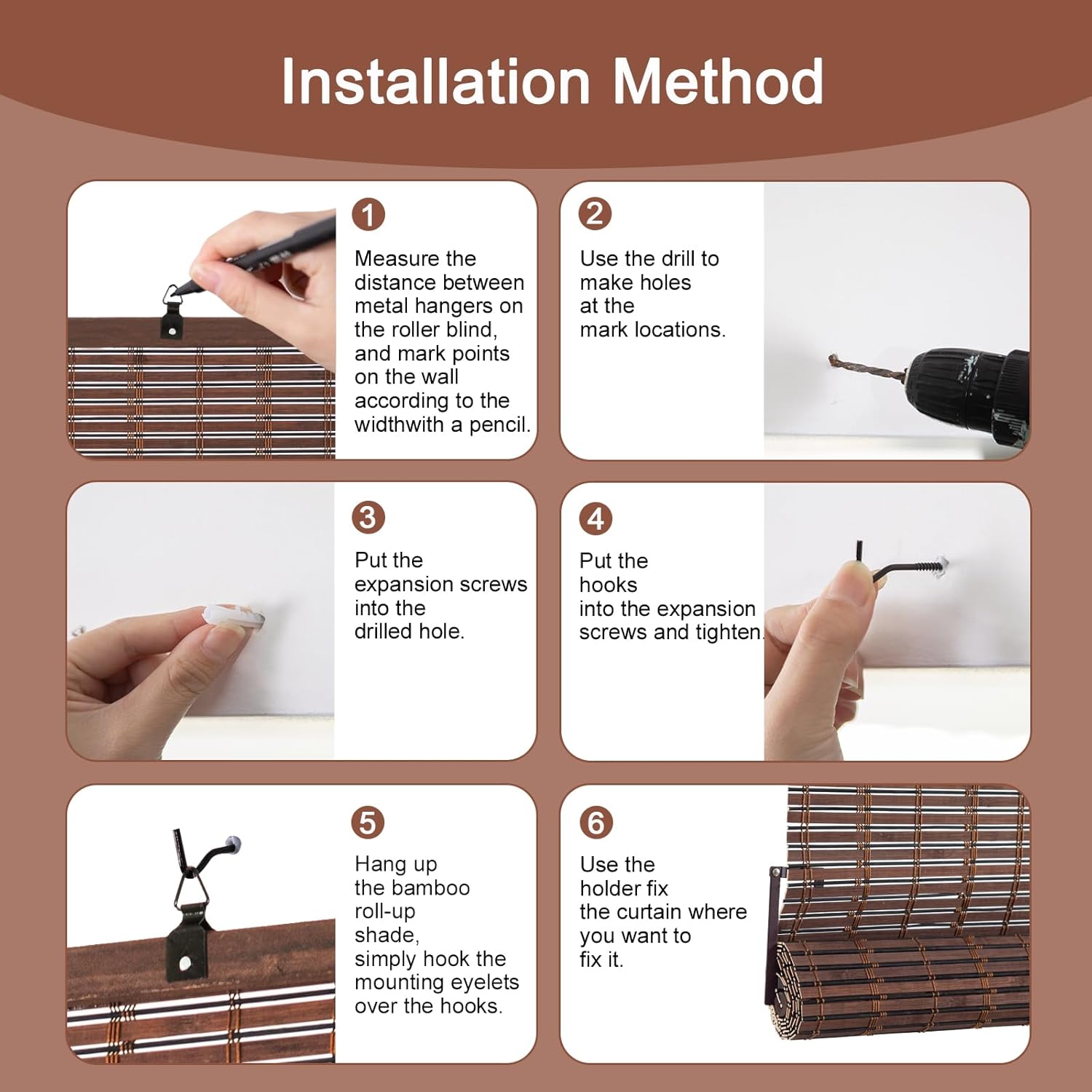 Installation Method

1

Measure the distance between metal hangers on the roller blind, and mark points on the wall according to the widthwith a pencil.

2

Use the drill to make holes at the mark locations.

3

Put the expansion screws into the drilled hole.

4

Put the hooks into the expansion screws and tighten.

5

Hang up the bamboo roll-up shade, simply hook the mounting eyelets over the hooks.

6

Use the holder fix the curtain where you want to fix it.