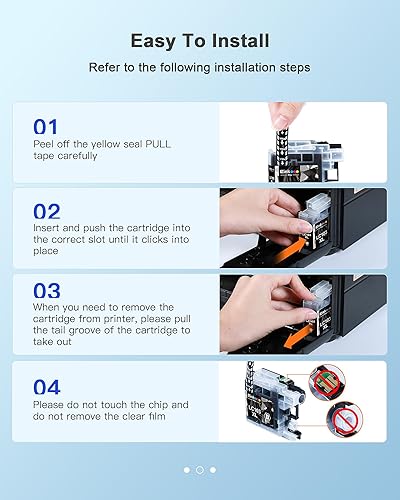 Easy To Install

Refer to the following installation steps

01
Peel off the yellow seal PULL tape carefully

02
Insert and push the cartridge into the correct slot until it clicks into place

03
When you need to remove the cartridge from printer, please pull the tail groove of the cartridge to take out

04
Please do not touch the chip and do not remove the clear film