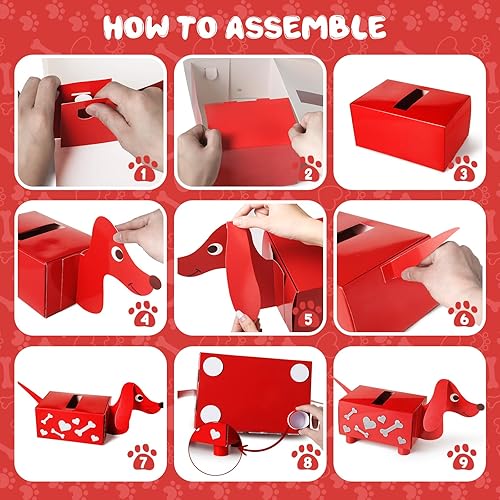 HOW TO ASSEMBLE

1

2

3

4

5

6

7

8

9