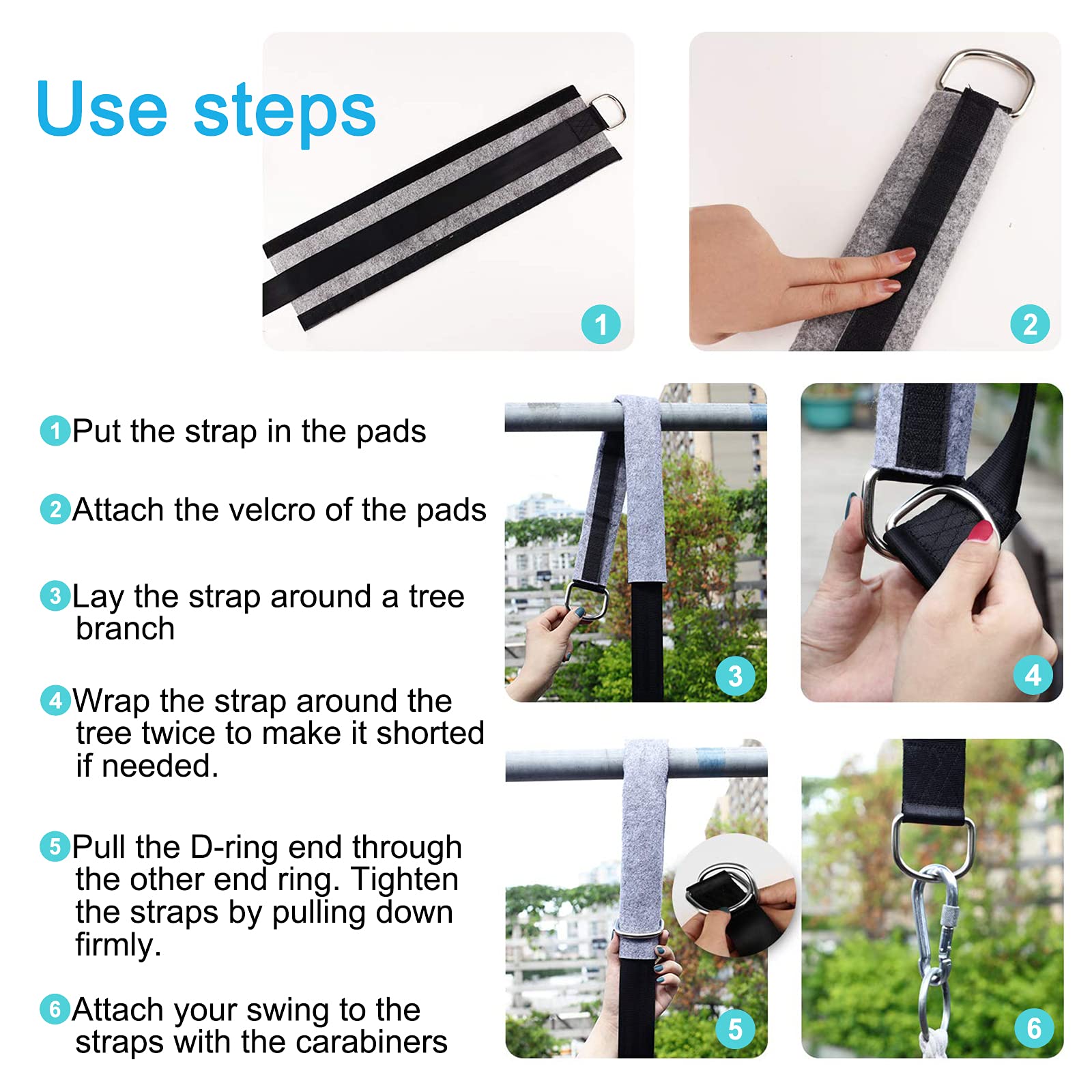 Use steps

1

2

1 Put the strap in the pads

2 Attach the velcro of the pads

3 Lay the strap around a tree branch

4 Wrap the strap around the tree twice to make it shorted if needed.

5 Pull the D-ring end through the other end ring. Tighten the straps by pulling down firmly.

6 Attach your swing to the straps with the carabiners

3

4

5

6