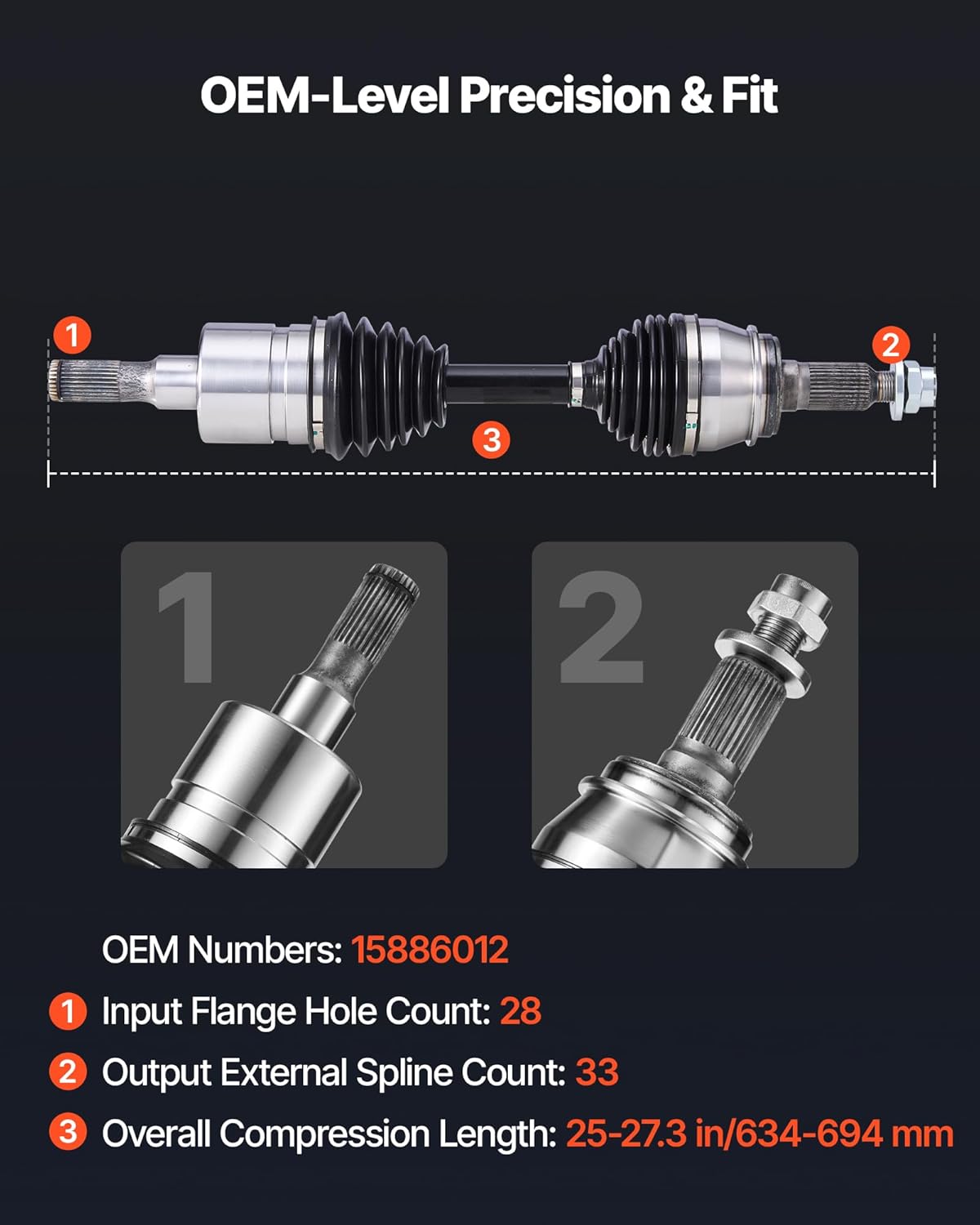 OEM-Level Precision & Fit

1

2

3

1

2

OEM Numbers: 15886012

1 Input Flange Hole Count: 28

2 Output External Spline Count: 33

3 Overall Compression Length: 25-27.3 in/634-694 mm