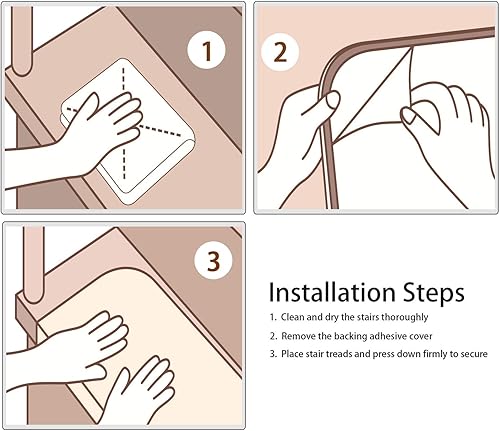 1

2

3

Installation Steps

1. Clean and dry the stairs thoroughly

2. Remove the backing adhesive cover

3. Place stair treads and press down firmly to secure