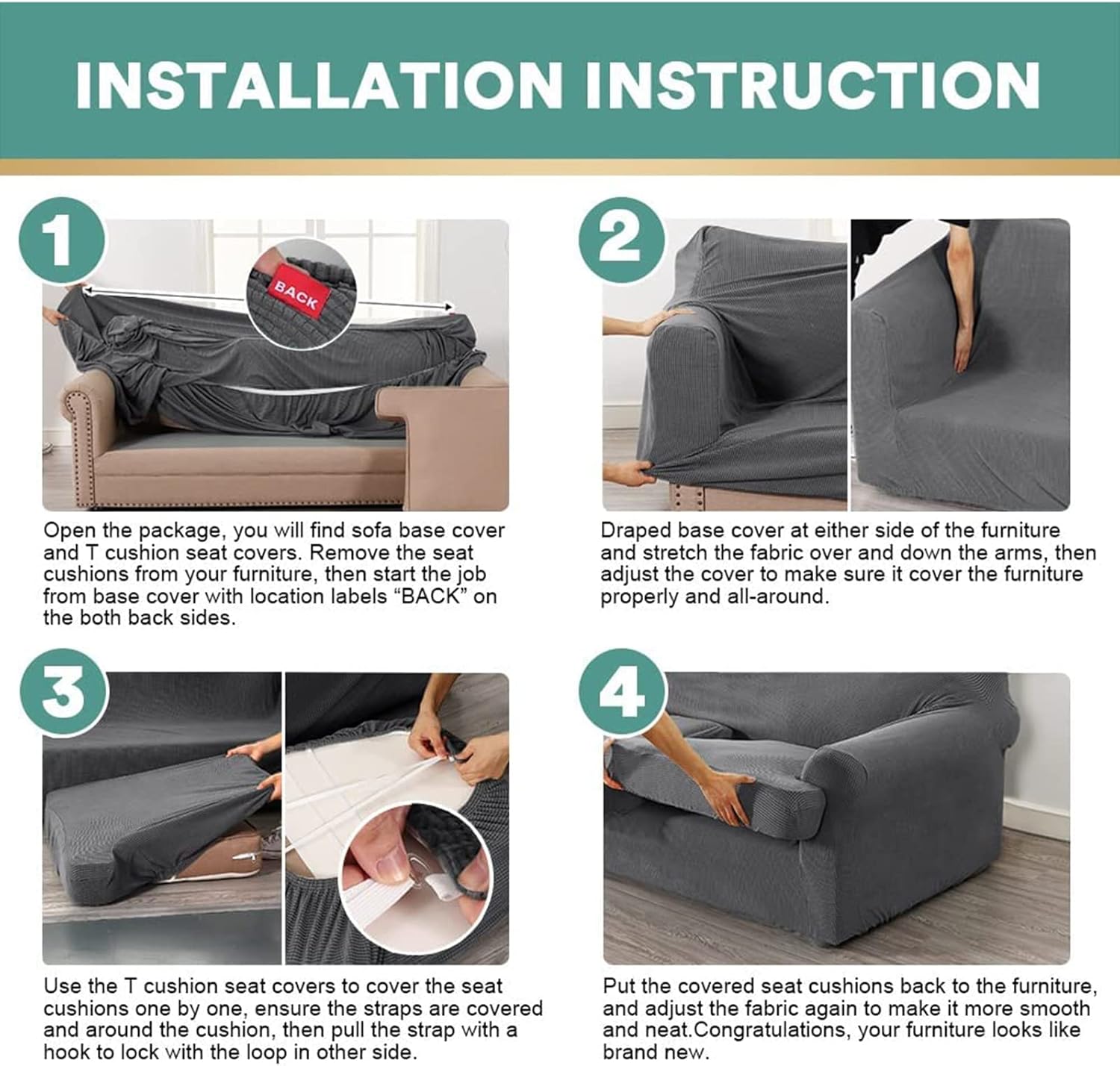 INSTALLATION INSTRUCTION

1

BACK

Open the package, you will find sofa base cover and T cushion seat covers. Remove the seat cushions from your furniture, then start the job from base cover with location labels “BACK” on the both back sides.

2

Draped base cover at either side of the furniture and stretch the fabric over and down the arms, then adjust the cover to make sure it cover the furniture properly and all-around.

3

Use the T cushion seat covers to cover the seat cushions one by one, ensure the straps are covered and around the cushion, then pull the strap with a hook to lock with the loop in other side.

4

Put the covered seat cushions back to the furniture, and adjust the fabric again to make it more smooth and neat.Congratulations, your furniture looks like brand new.