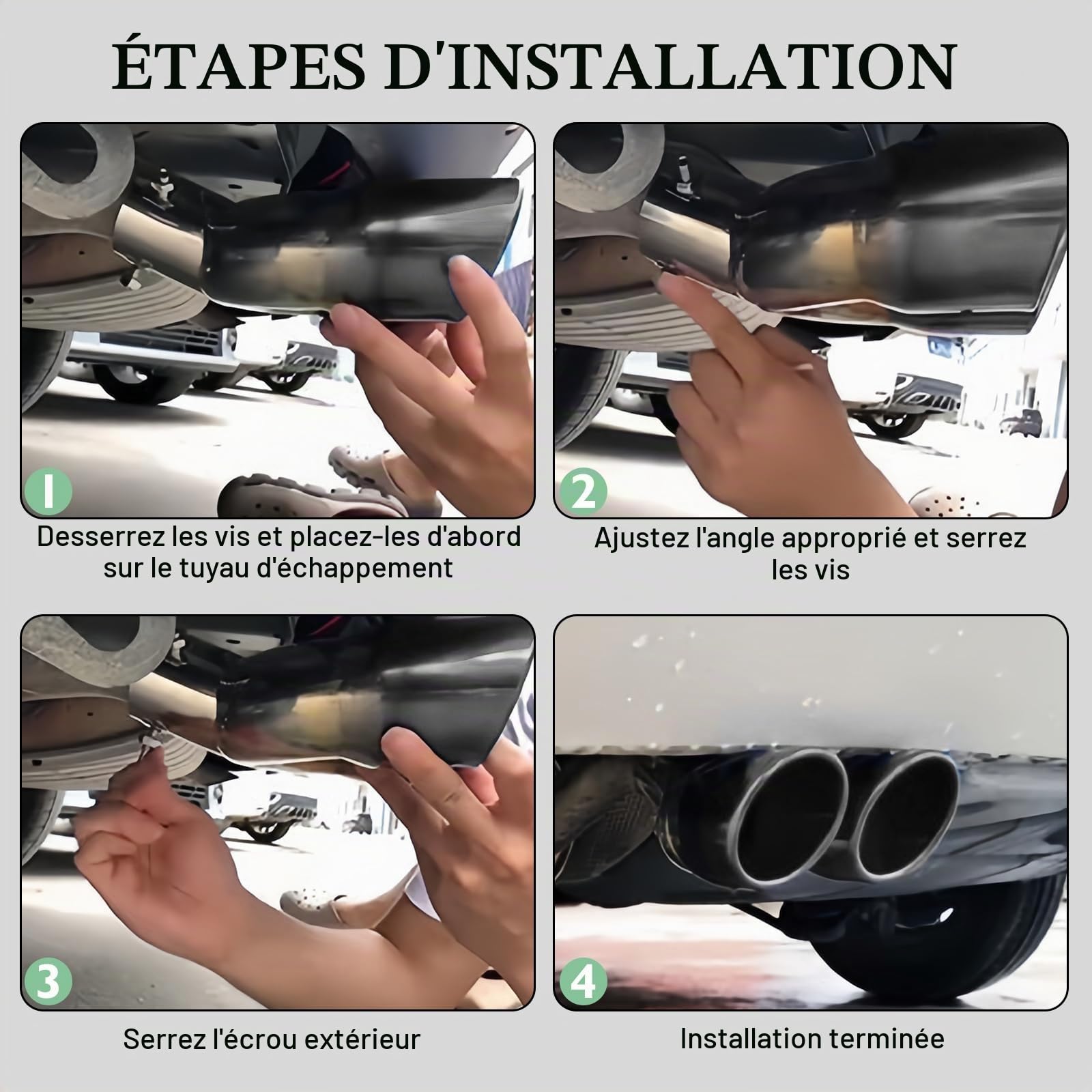 ÉTAPES D'INSTALLATION

1
Desserrez les vis et placez-les d'abord sur le tuyau d'échappement

2
Ajustez l'angle approprié et serrez les vis

3
Serrez l'écrou extérieur

4
Installation terminée