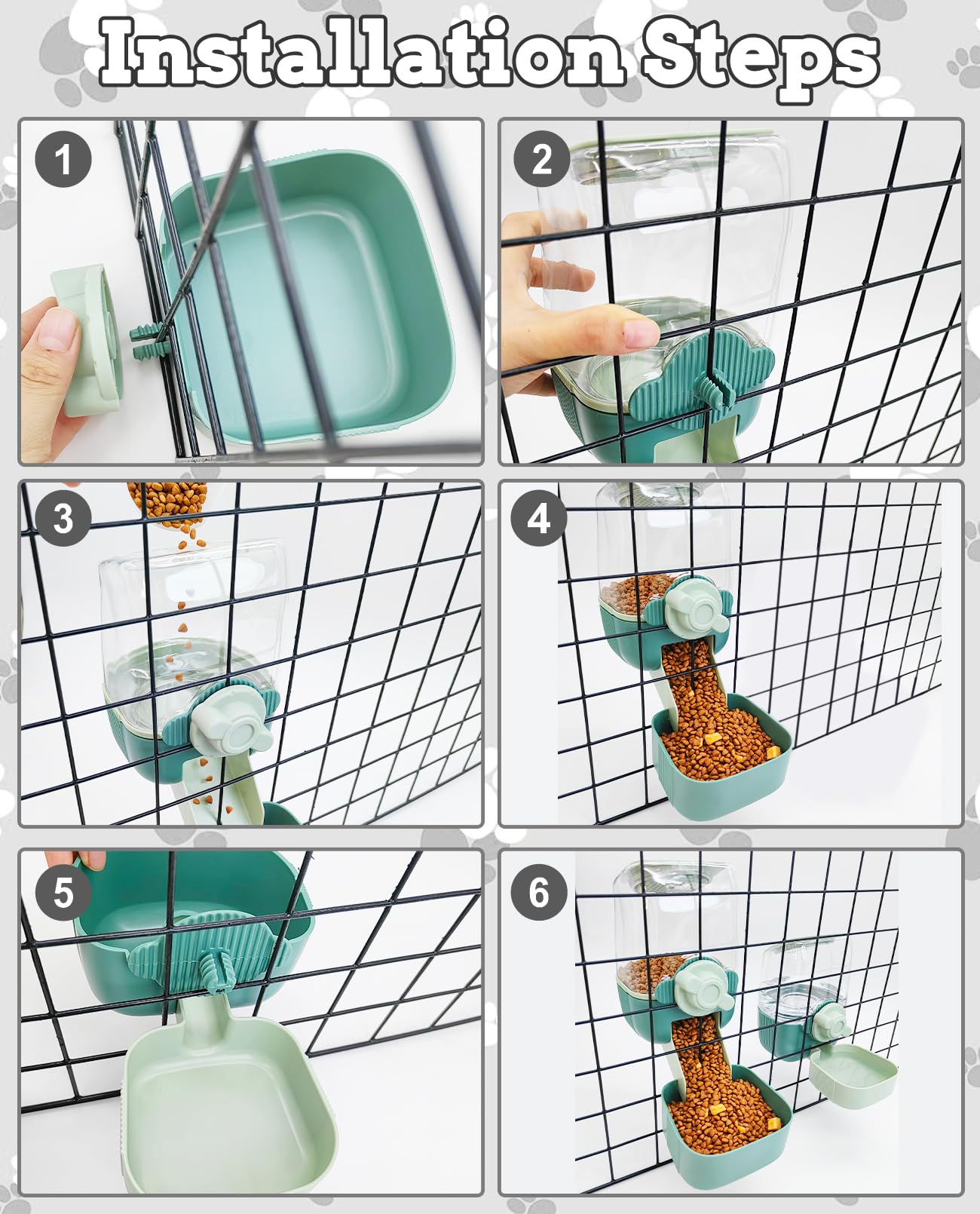 Installation Steps

1

2

3

4

5

6