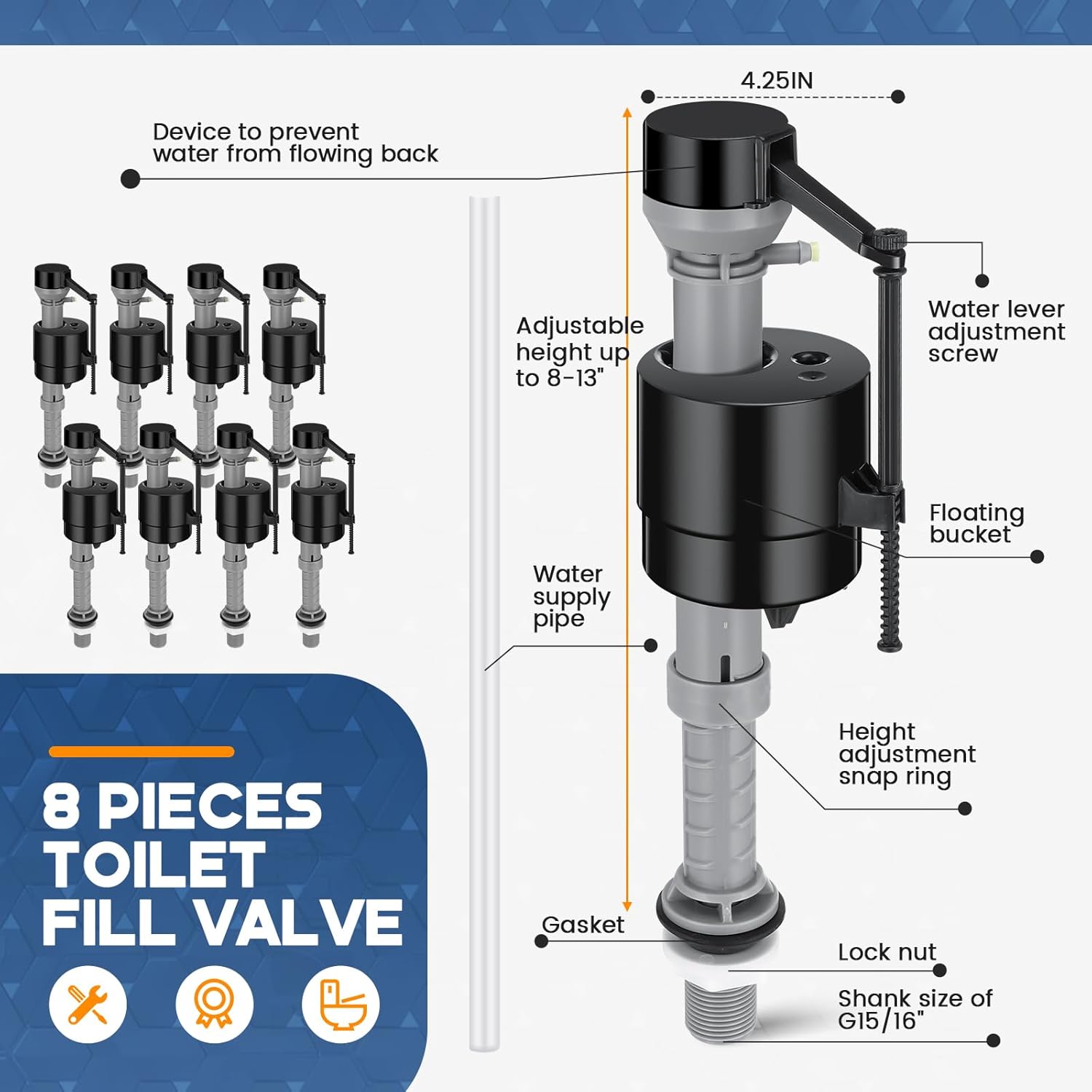 4.25IN

Device to prevent water from flowing back

Adjustable height up to 8-13"

Water lever adjustment screw

Floating bucket

Water supply pipe

Height adjustment snap ring

Gasket

Lock nut

Shank size of G15/16"

8 PIECES TOILET FILL VALVE