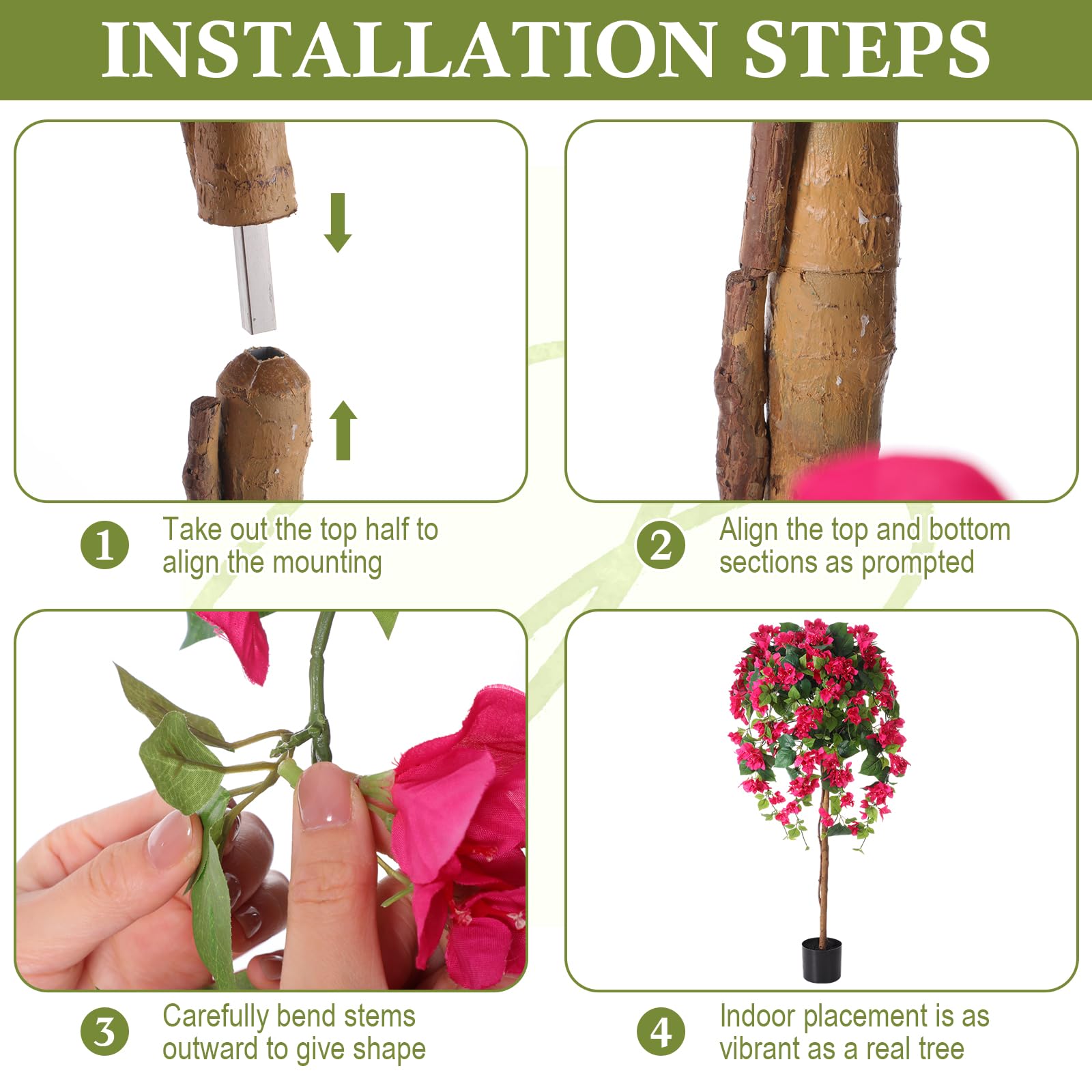 INSTALLATION STEPS

1 Take out the top half to align the mounting

2 Align the top and bottom sections as prompted

3 Carefully bend stems outward to give shape

4 Indoor placement is as vibrant as a real tree