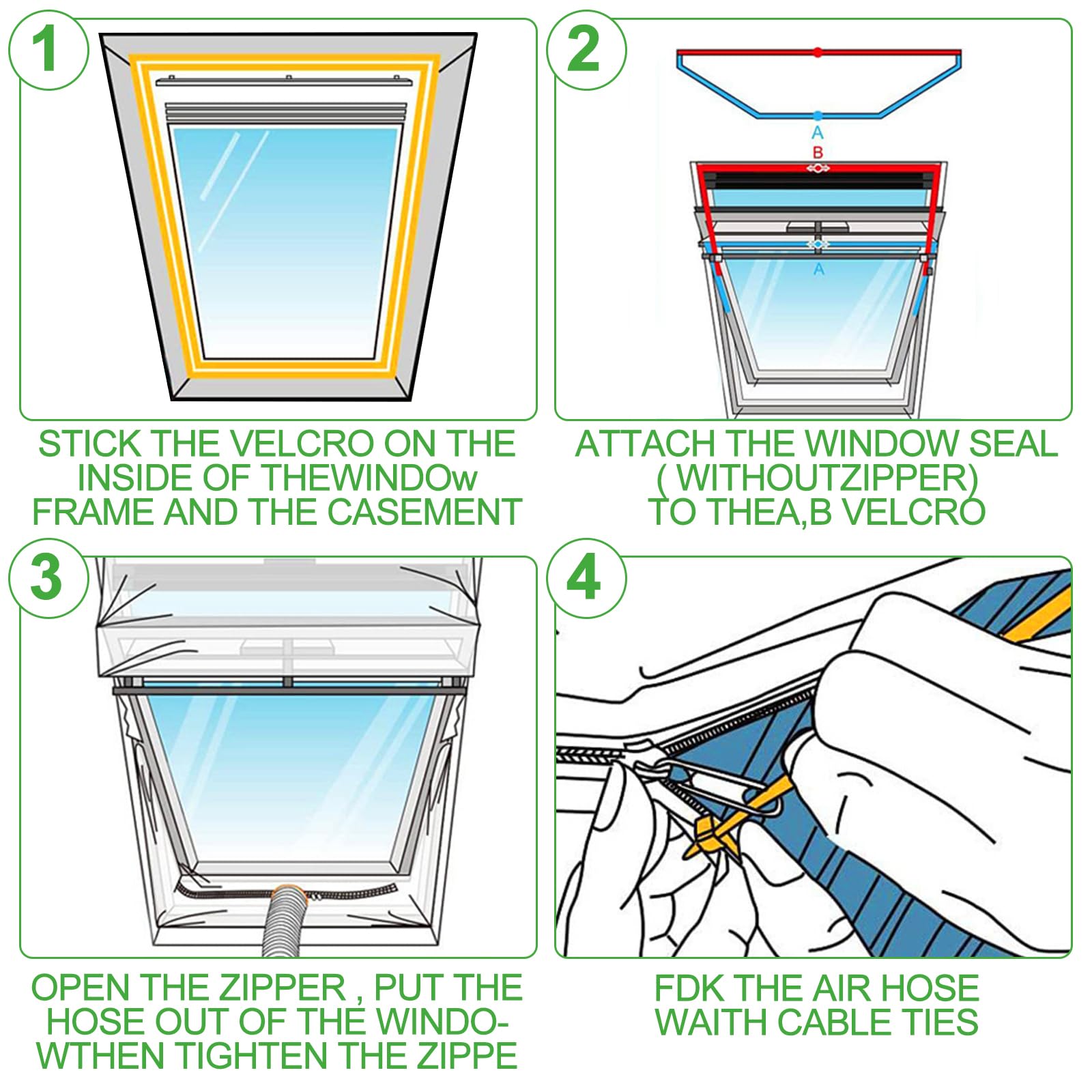 1

STICK THE VELCRO ON THE INSIDE OF THEWINDOw FRAME AND THE CASEMENT

2

A
B
A

ATTACH THE WINDOW SEAL ( WITHOUTZIPPER) TO THEA,B VELCRO

3

OPEN THE ZIPPER , PUT THE HOSE OUT OF THE WINDO-WTHEN TIGHTEN THE ZIPPE

4

FDK THE AIR HOSE WAITH CABLE TIES