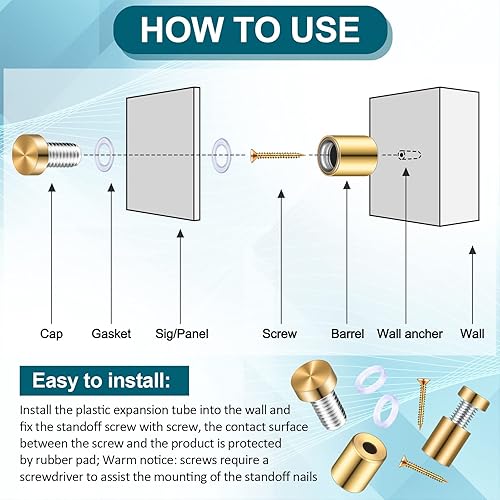 HOW TO USE

Cap

Gasket

Sig/Panel

Screw

Barrel

Wall ancher

Wall

Easy to install:

Install the plastic expansion tube into the wall and fix the standoff screw with screw, the contact surface between the screw and the product is protected by rubber pad; Warm notice: screws require a screwdriver to assist the mounting of the standoff nails