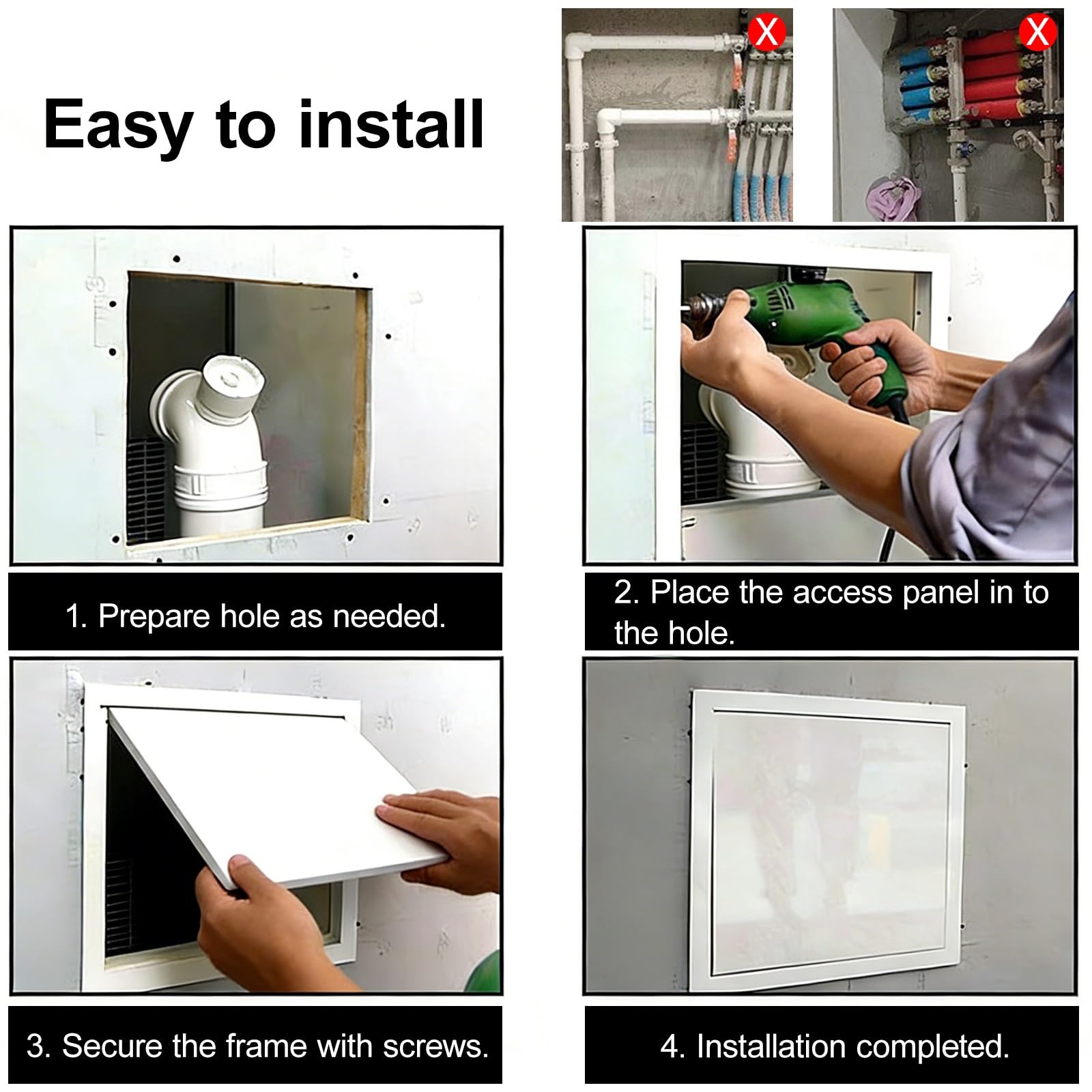 Easy to install

X

X

1. Prepare hole as needed.

2. Place the access panel in to the hole.

3. Secure the frame with screws.

4. Installation completed.