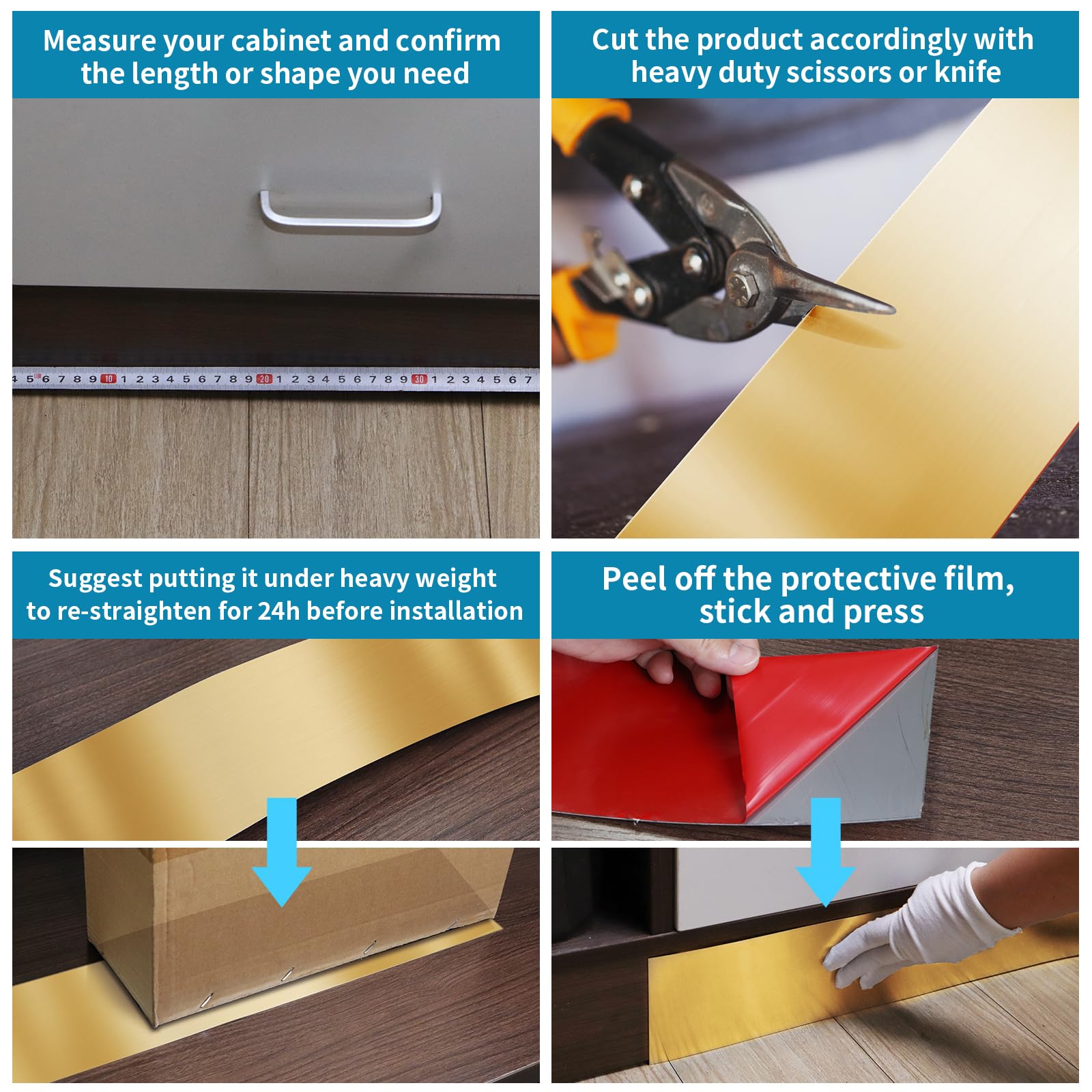 Measure your cabinet and confirm the length or shape you need

4 5 6 7 8 9 10 1 2 3 4 5 6 7 8 9 20 1 2 3 4 5 6 7 8 9 30 1 2 3 4 5 6 7

Cut the product accordingly with heavy duty scissors or knife

Suggest putting it under heavy weight to re-straighten for 24h before installation

Peel off the protective film, stick and press