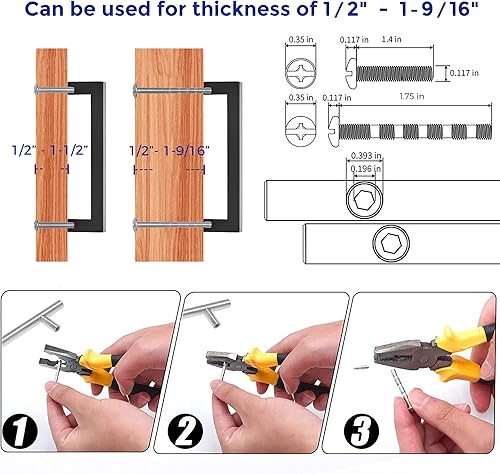 Can be used for thickness of 1/2" - 1-9/16"

1/2" - 1-1/2"

1/2"- 1-9/16"

0.35 in
0.117 in
1.4 in
0.117 in

0.35 in
0.117 in
1.75 in

0.393 in
0.196 in

1

2

3