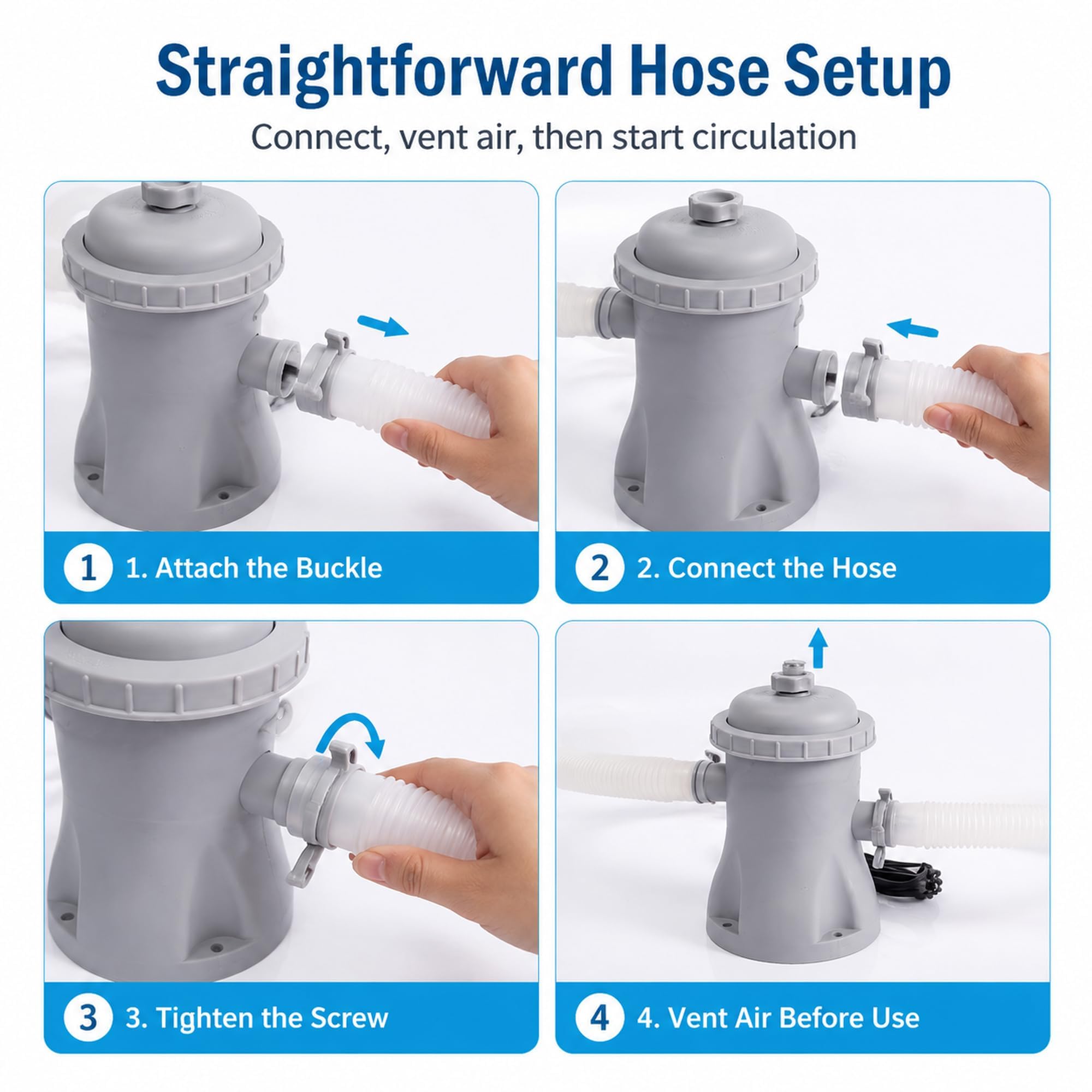 Straightforward Hose Setup

Connect, vent air, then start circulation

1 1. Attach the Buckle

2 2. Connect the Hose

3 3. Tighten the Screw

4 4. Vent Air Before Use